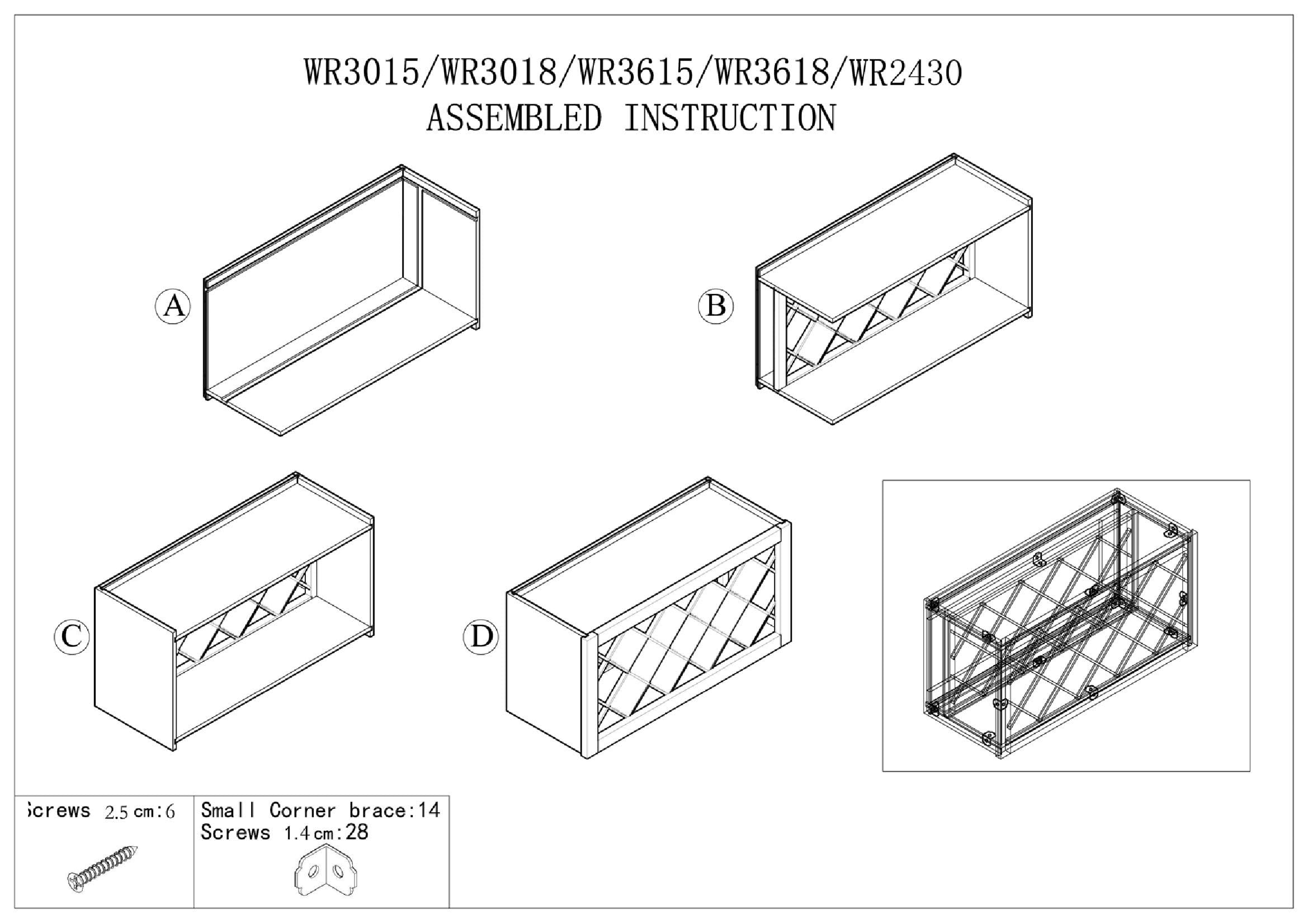 WR3015/WR3018/WR3615/WR3618/WR2430
ASSEMBLED INSTRUCTION

A

B

C

D

Screws 2.5 cm:6

Small Corner brace:14
Screws 1.4 cm:28