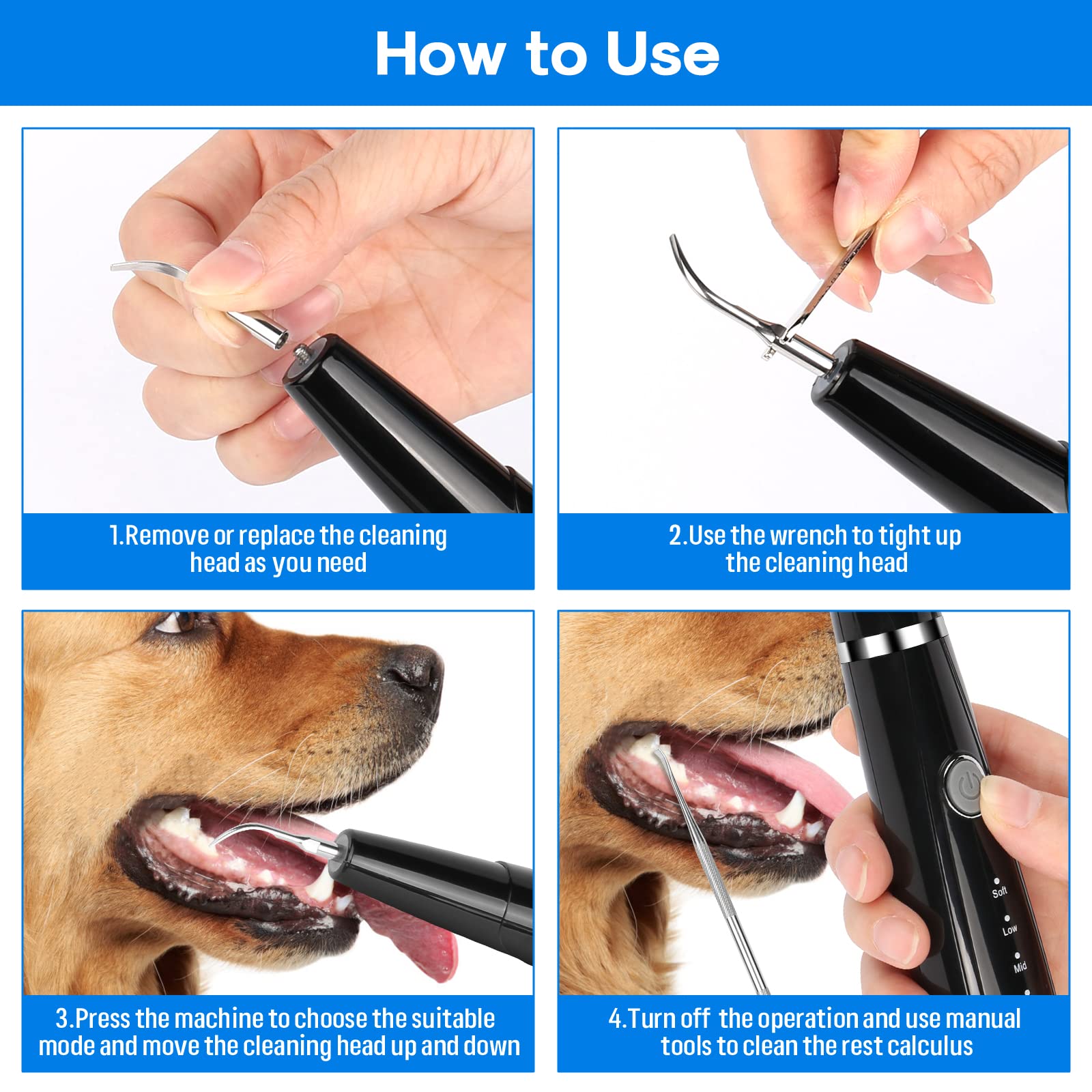 How to Use

1.Remove or replace the cleaning head as you need

2.Use the wrench to tight up the cleaning head

3.Press the machine to choose the suitable mode and move the cleaning head up and down

Soft

Low

Mid

4.Turn off the operation and use manual tools to clean the rest calculus