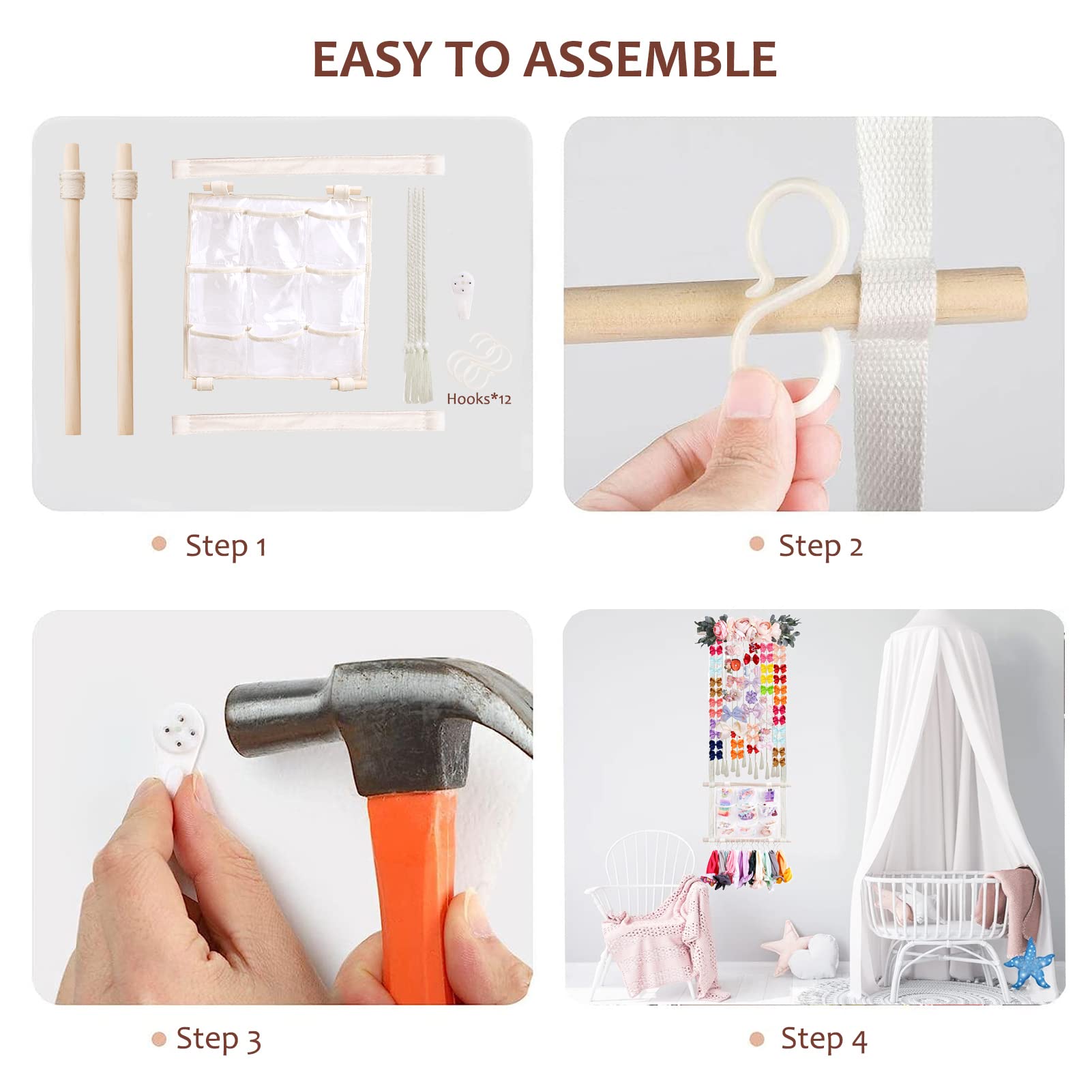 EASY TO ASSEMBLE

Hooks*12

Step 1

Step 2

Step 3

Step 4