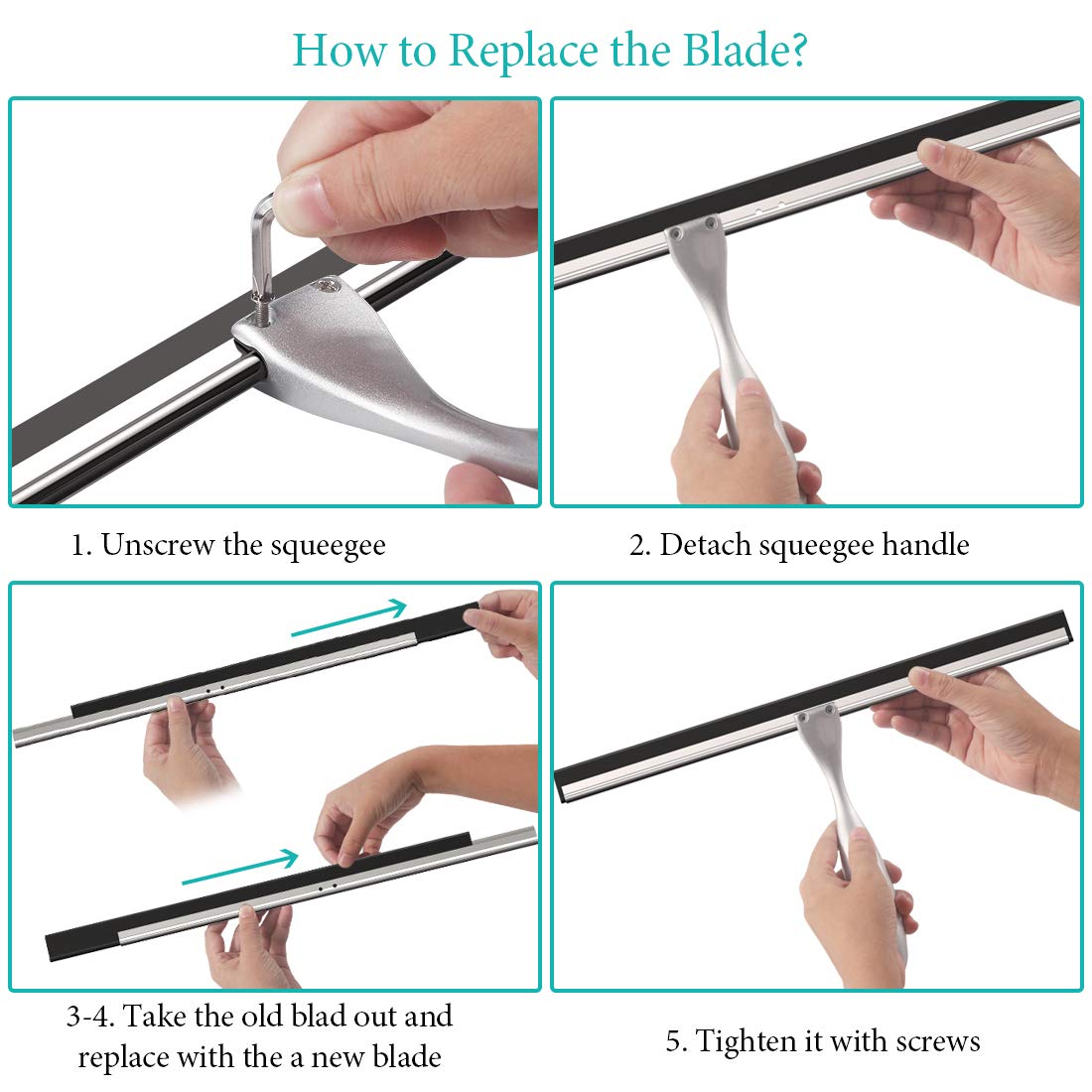 How to Replace the Blade?

1. Unscrew the squeegee

2. Detach squeegee handle

3-4. Take the old blad out and replace with the a new blade

5. Tighten it with screws