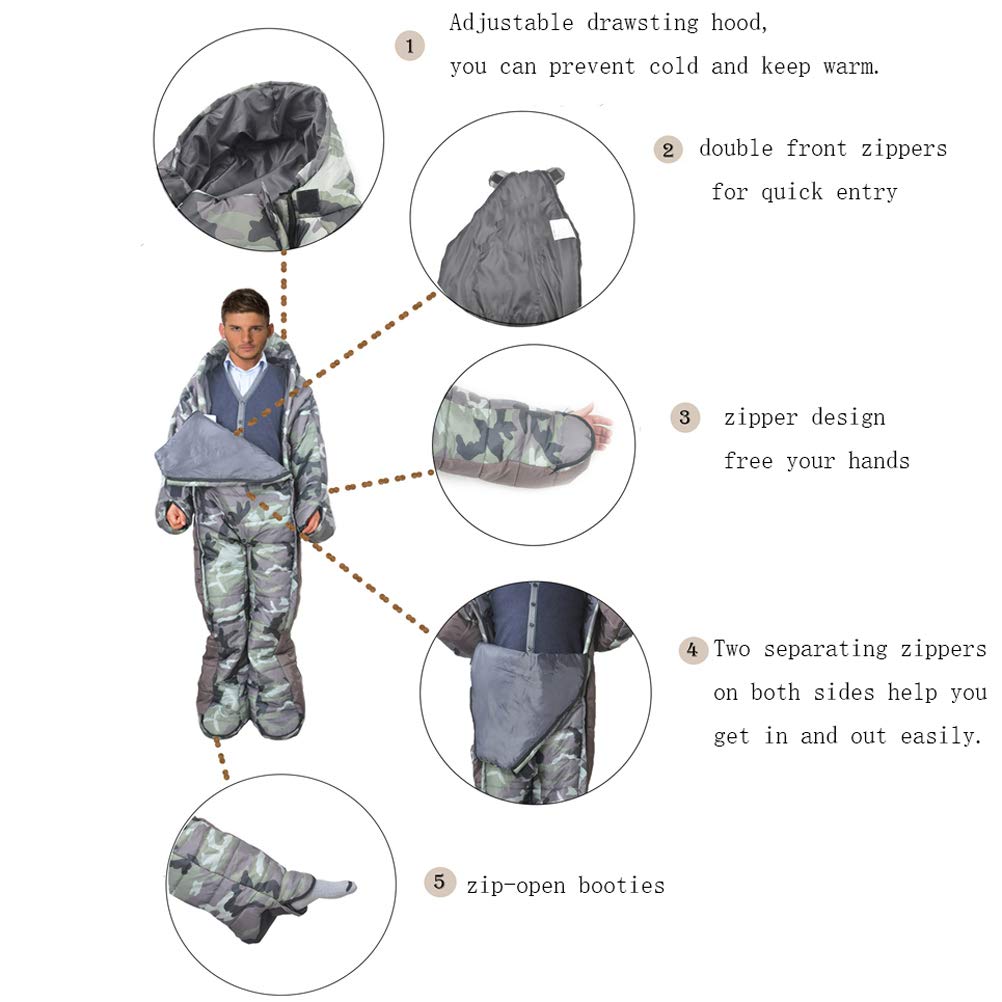 1 Adjustable drawsting hood, you can prevent cold and keep warm.

2 double front zippers for quick entry

3 zipper design free your hands

4 Two separating zippers on both sides help you get in and out easily.

5 zip-open booties