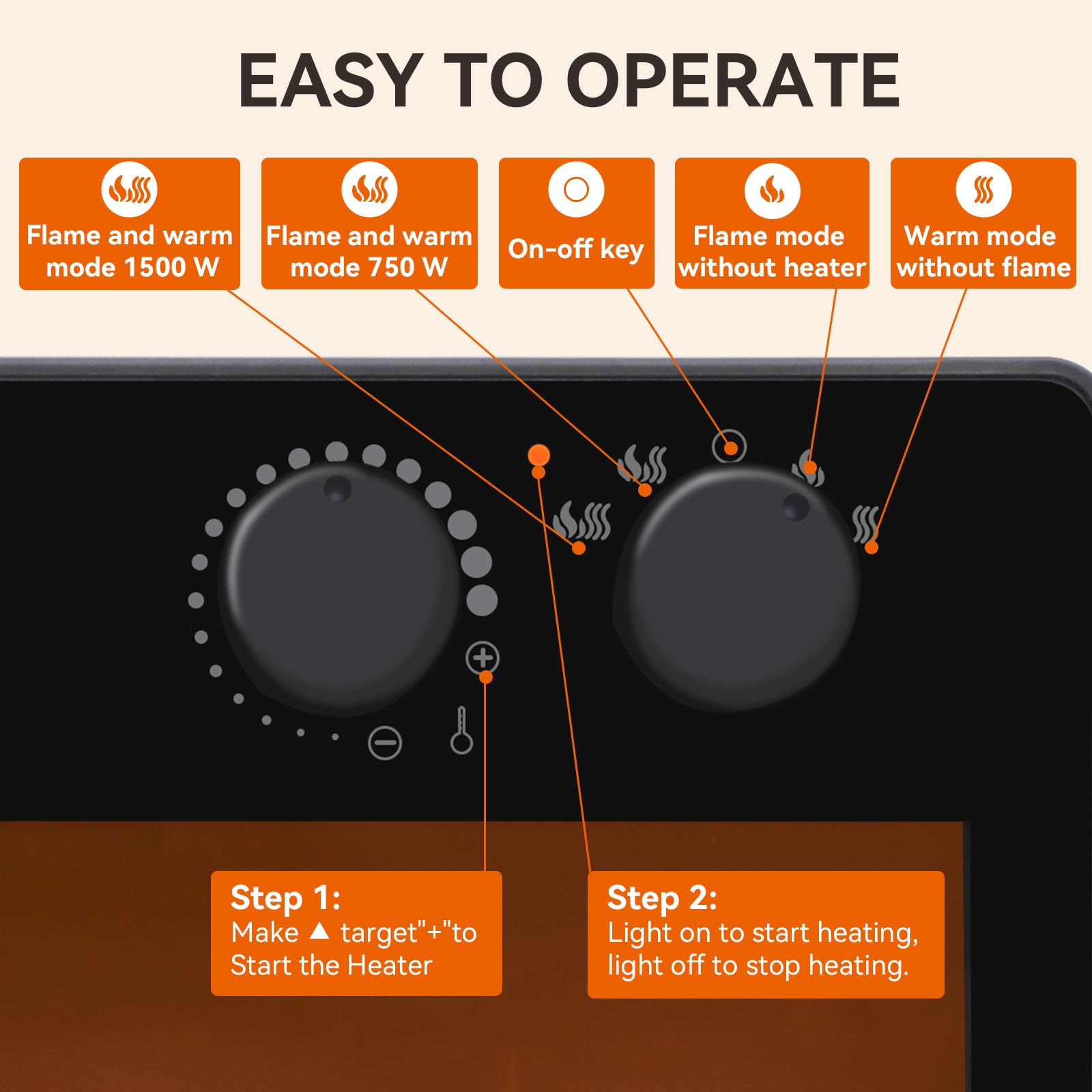 EASY TO OPERATE

Flame and warm mode 1500 W

Flame and warm mode 750 W

On-off key

Flame mode without heater

Warm mode without flame

Step 1:
Make ▲ target"+"to Start the Heater

Step 2:
Light on to start heating, light off to stop heating.