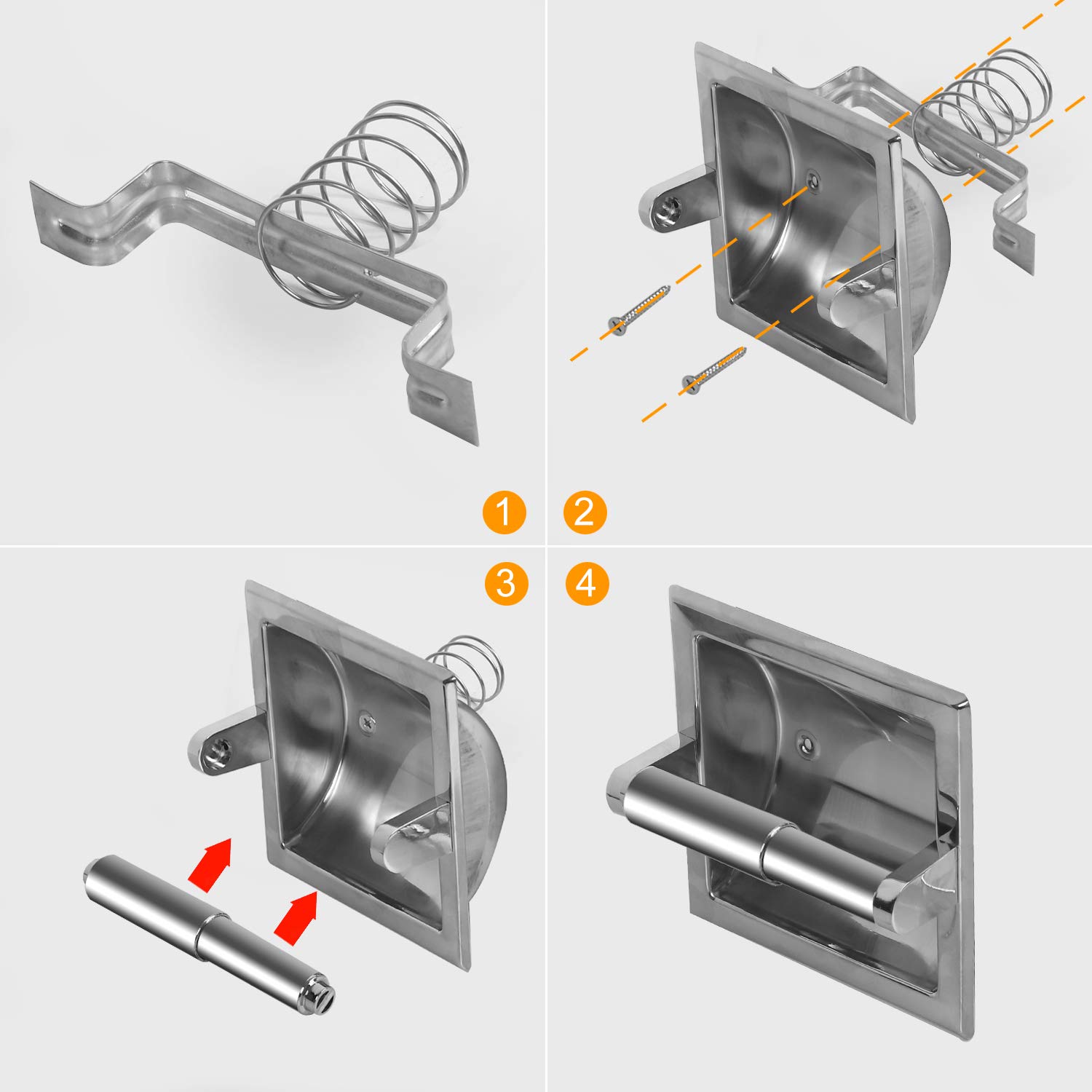 1
2
3
4