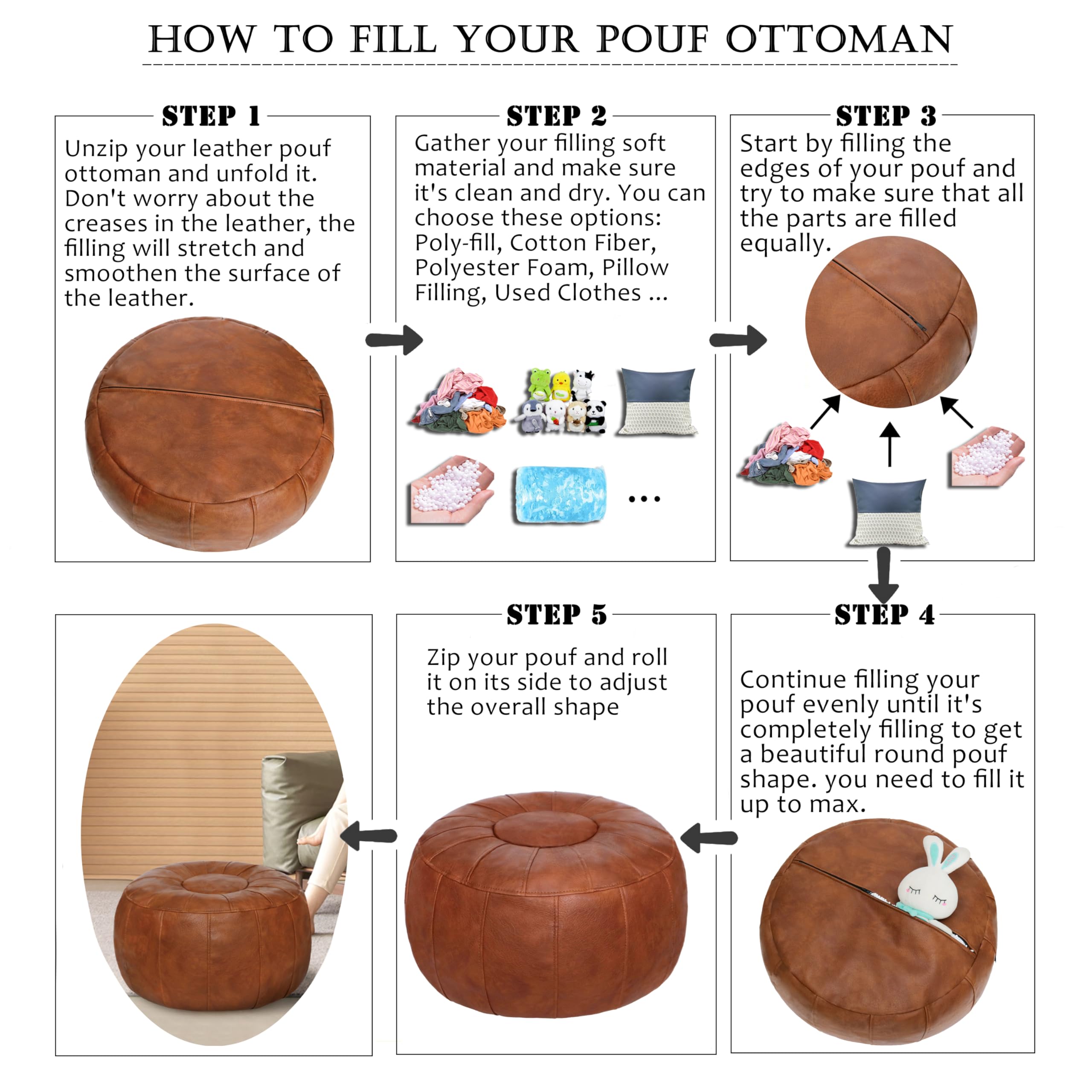 HOW TO FILL YOUR POUF OTTOMAN

STEP 1

Unzip your leather pouf ottoman and unfold it. Don't worry about the creases in the leather, the filling will stretch and smoothen the surface of the leather.

STEP 2

Gather your filling soft material and make sure it's clean and dry. You can choose these options: Poly-fill, Cotton Fiber, Polyester Foam, Pillow Filling, Used Clothes ...

...

STEP 3

Start by filling the edges of your pouf and try to make sure that all the parts are filled equally.

STEP 4

Continue filling your pouf evenly until it's completely filling to get a beautiful round pouf shape. you need to fill it up to max.

STEP 5

Zip your pouf and roll it on its side to adjust the overall shape