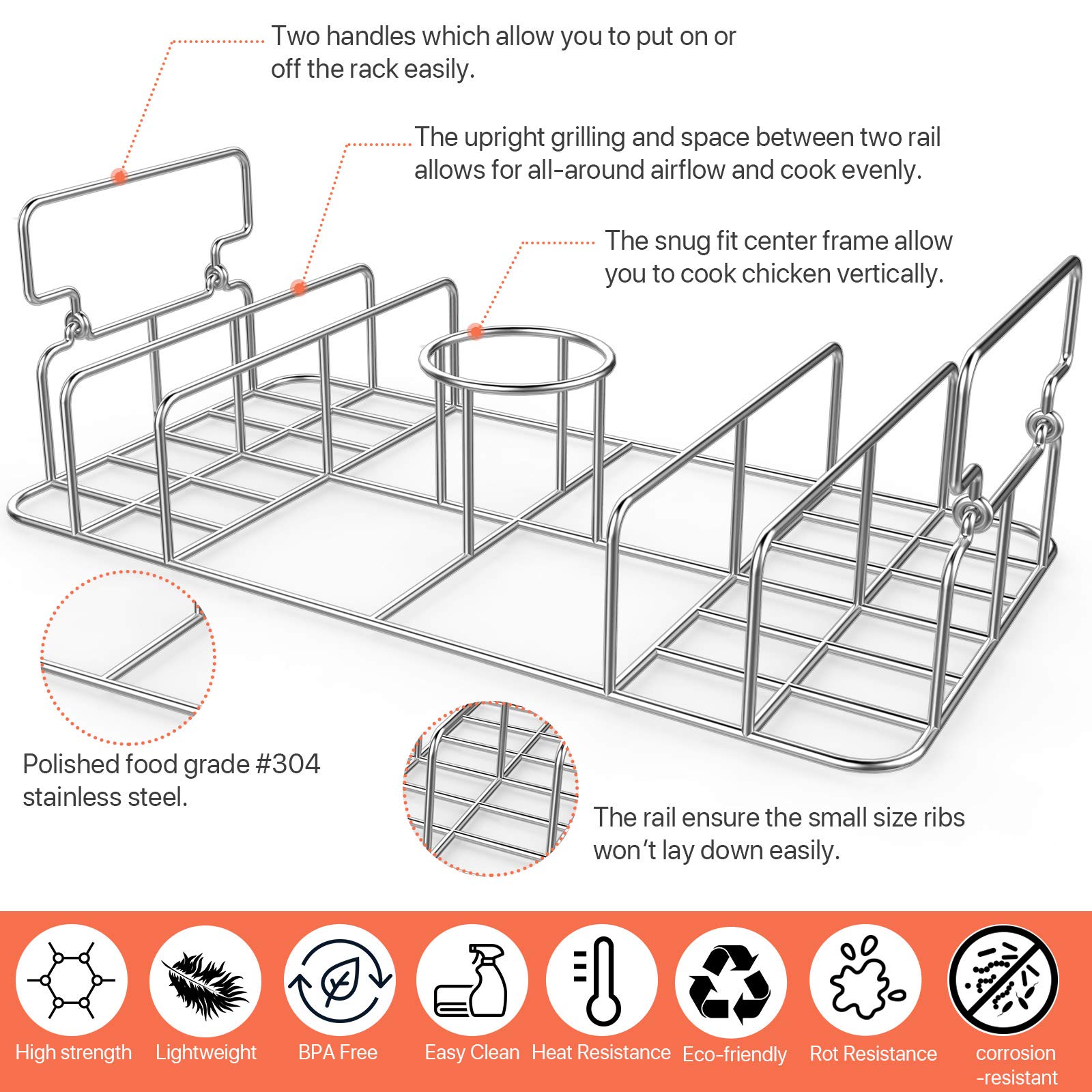 Two handles which allow you to put on or off the rack easily.

The upright grilling and space between two rail allows for all-around airflow and cook evenly.

The snug fit center frame allow you to cook chicken vertically.

Polished food grade #304 stainless steel.

The rail ensure the small size ribs won't lay down easily.

High strength
Lightweight
BPA Free
Easy Clean
Heat Resistance
Eco-friendly
Rot Resistance
corrosion -resistant