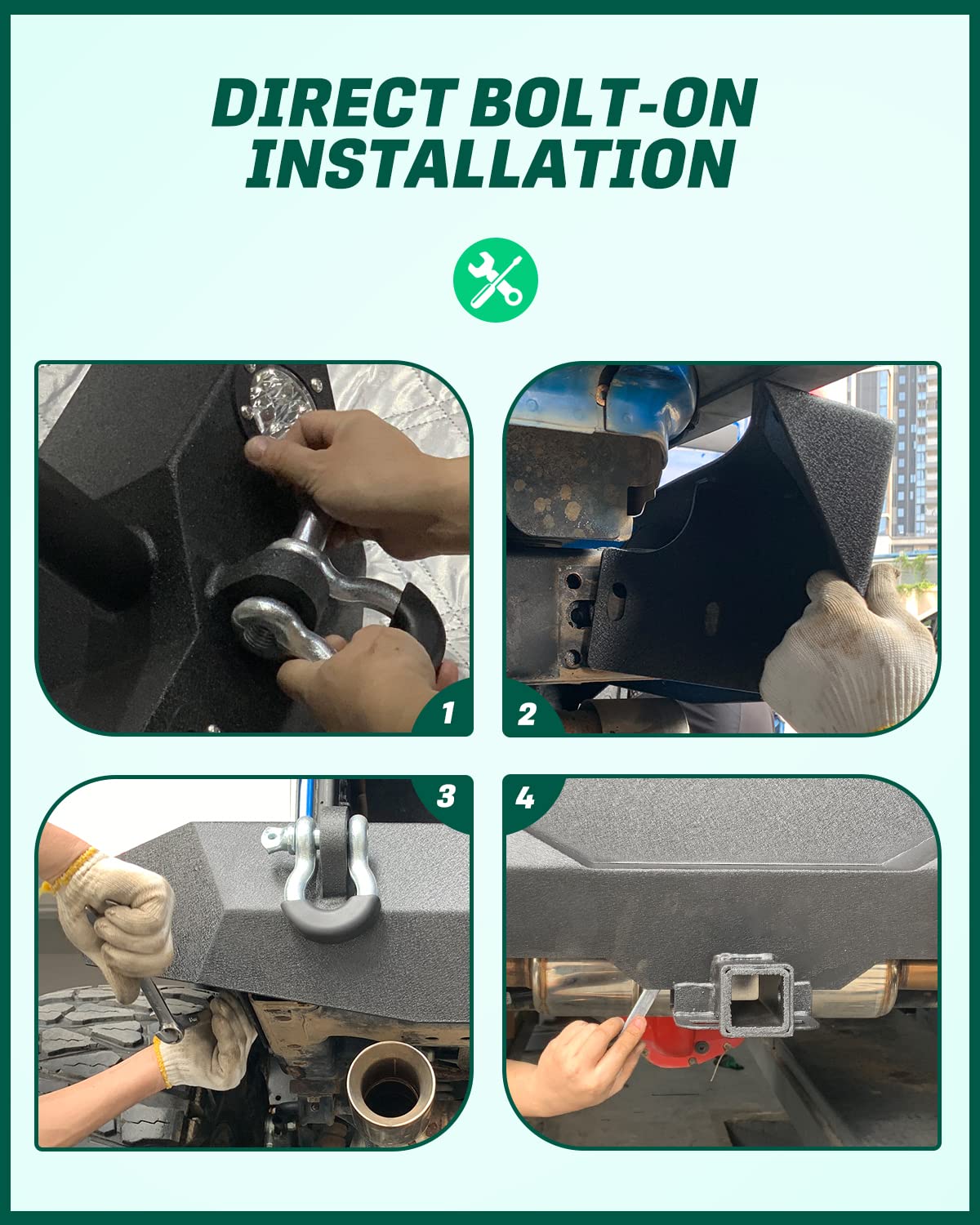 DIRECT BOLT-ON INSTALLATION

1

2

3

4