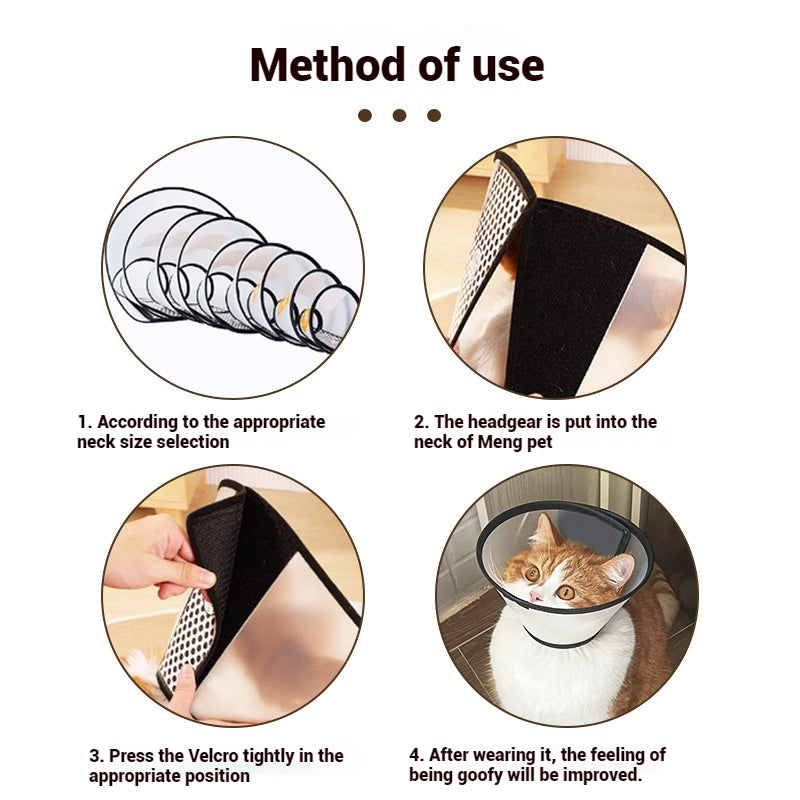 Method of use

1. According to the appropriate neck size selection

2. The headgear is put into the neck of Meng pet

3. Press the Velcro tightly in the appropriate position

4. After wearing it, the feeling of being goofy will be improved.