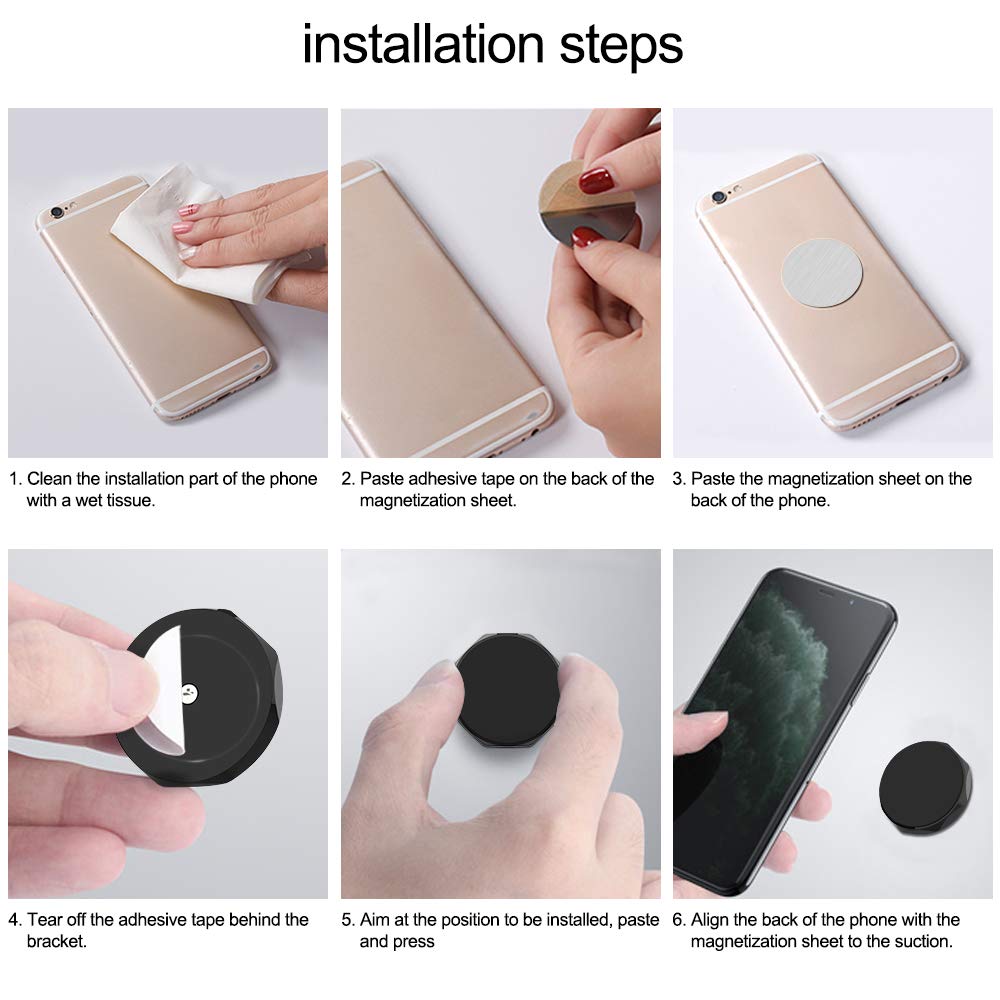 installation steps

1. Clean the installation part of the phone with a wet tissue.

2. Paste adhesive tape on the back of the magnetization sheet.

3. Paste the magnetization sheet on the back of the phone.

4. Tear off the adhesive tape behind the bracket.

5. Aim at the position to be installed, paste and press

6. Align the back of the phone with the magnetization sheet to the suction.