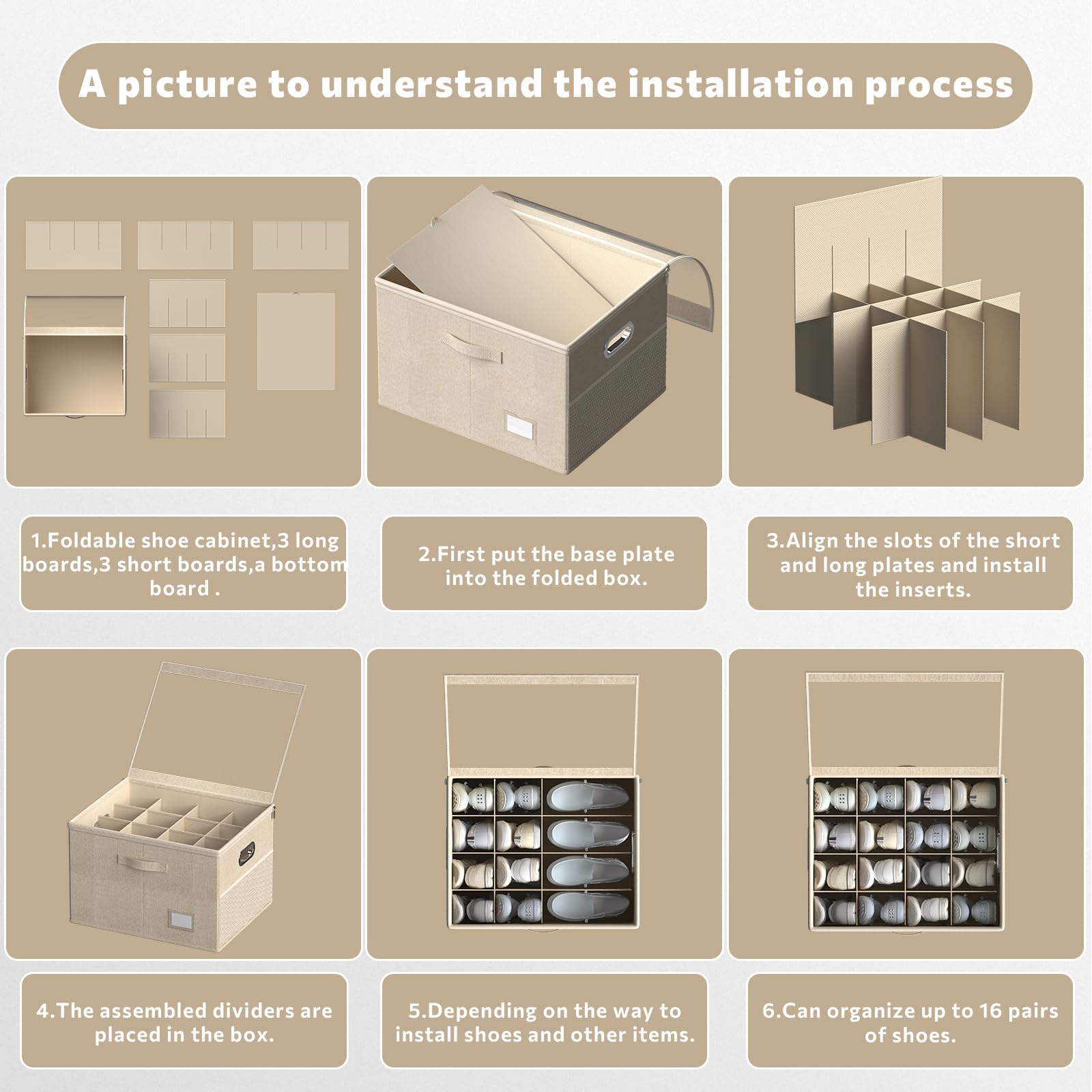 A picture to understand the installation process

1.Foldable shoe cabinet,3 long boards,3 short boards,a bottom board .

2.First put the base plate into the folded box.

3.Align the slots of the short and long plates and install the inserts.

4.The assembled dividers are placed in the box.

5.Depending on the way to install shoes and other items.

6.Can organize up to 16 pairs of shoes.