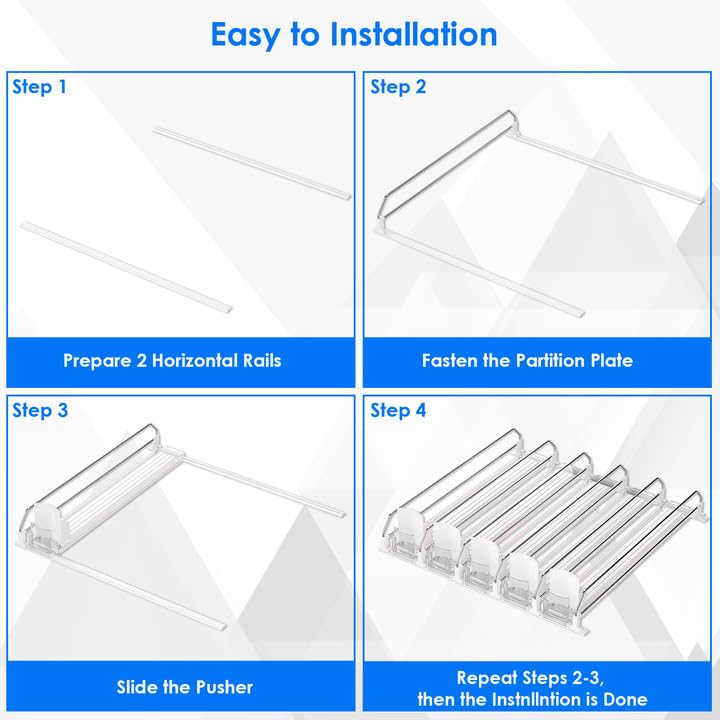 Easy to Installation

Step 1

Prepare 2 Horizontal Rails

Step 2

Fasten the Partition Plate

Step 3

Slide the Pusher

Step 4

Repeat Steps 2-3, then the Instnllntion is Done