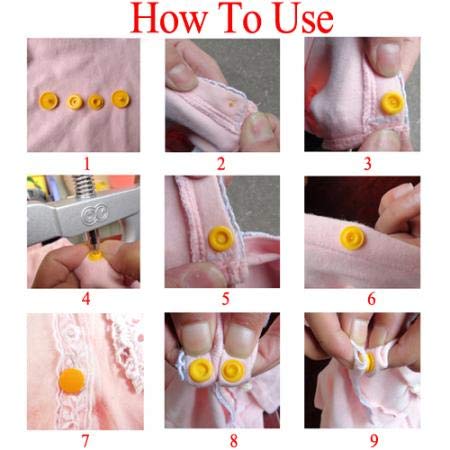 How To Use

1

2

3

4

5

6

7

8

9