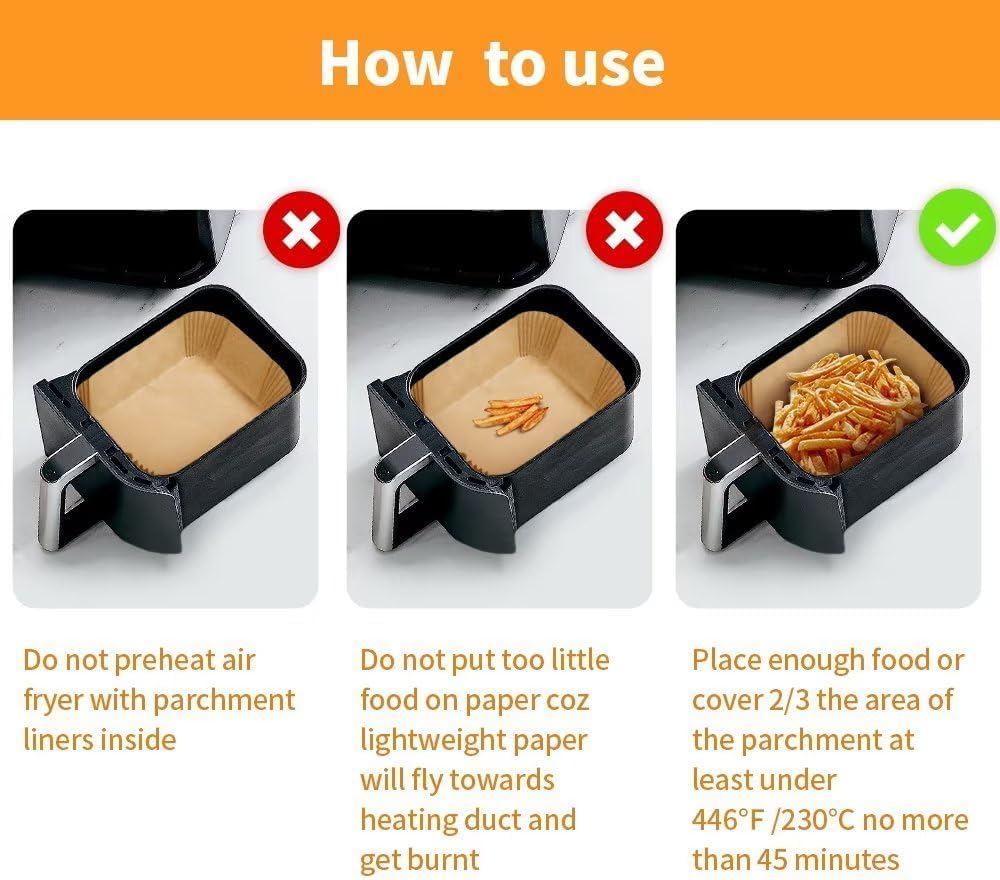 How to use

Do not preheat air fryer with parchment liners inside

Do not put too little food on paper coz lightweight paper will fly towards heating duct and get burnt

Place enough food or cover 2/3 the area of the parchment at least under 446°F /230°C no more than 45 minutes