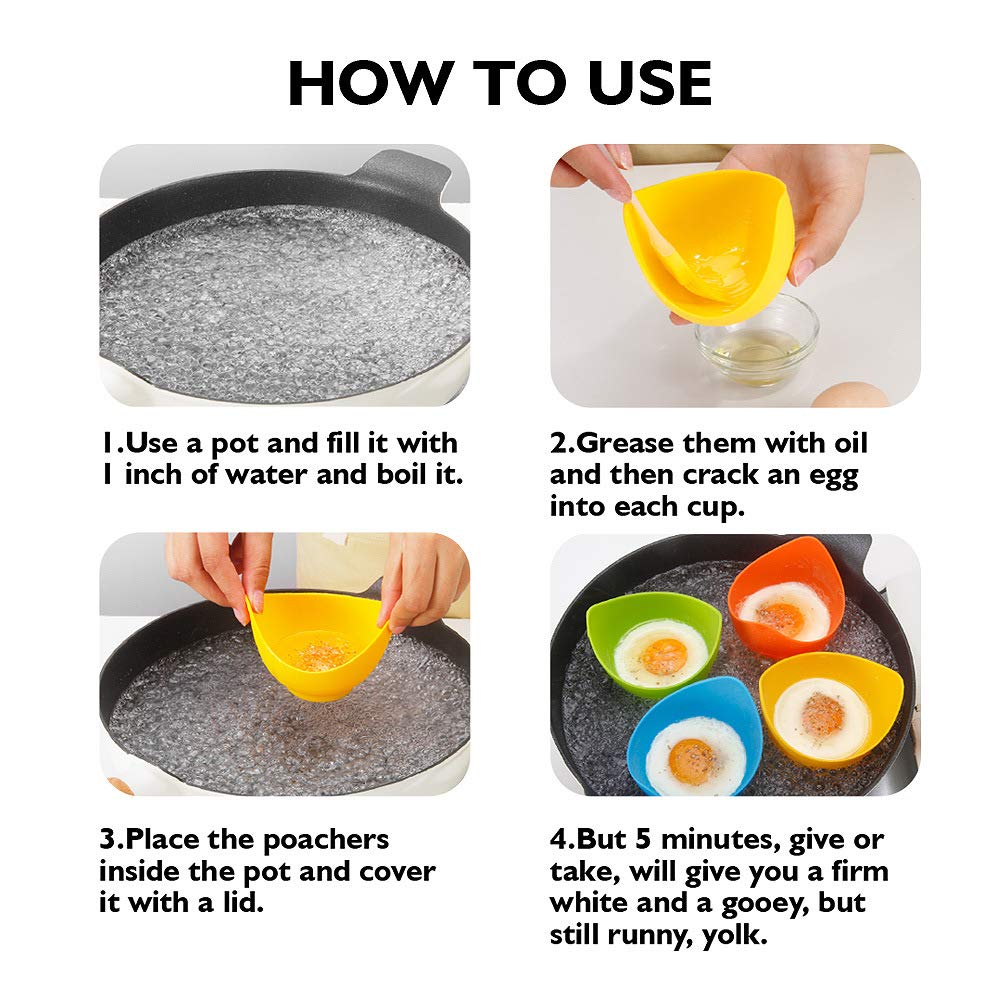 HOW TO USE

1.Use a pot and fill it with 1 inch of water and boil it.

2.Grease them with oil and then crack an egg into each cup.

3.Place the poachers inside the pot and cover it with a lid.

4.But 5 minutes, give or take, will give you a firm white and a gooey, but still runny, yolk.