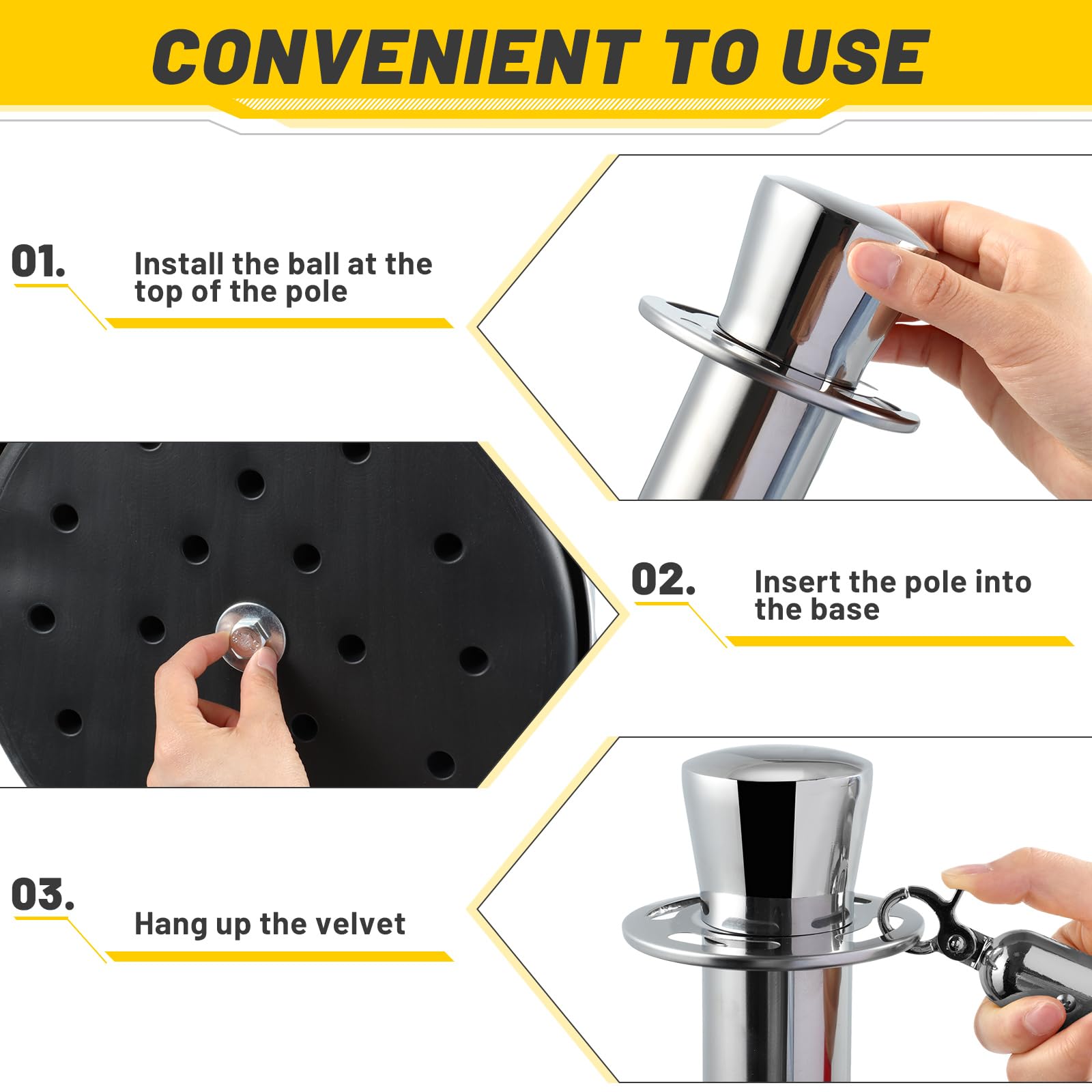 CONVENIENT TO USE

01.

Install the ball at the top of the pole

02.

Insert the pole into the base

03.

Hang up the velvet