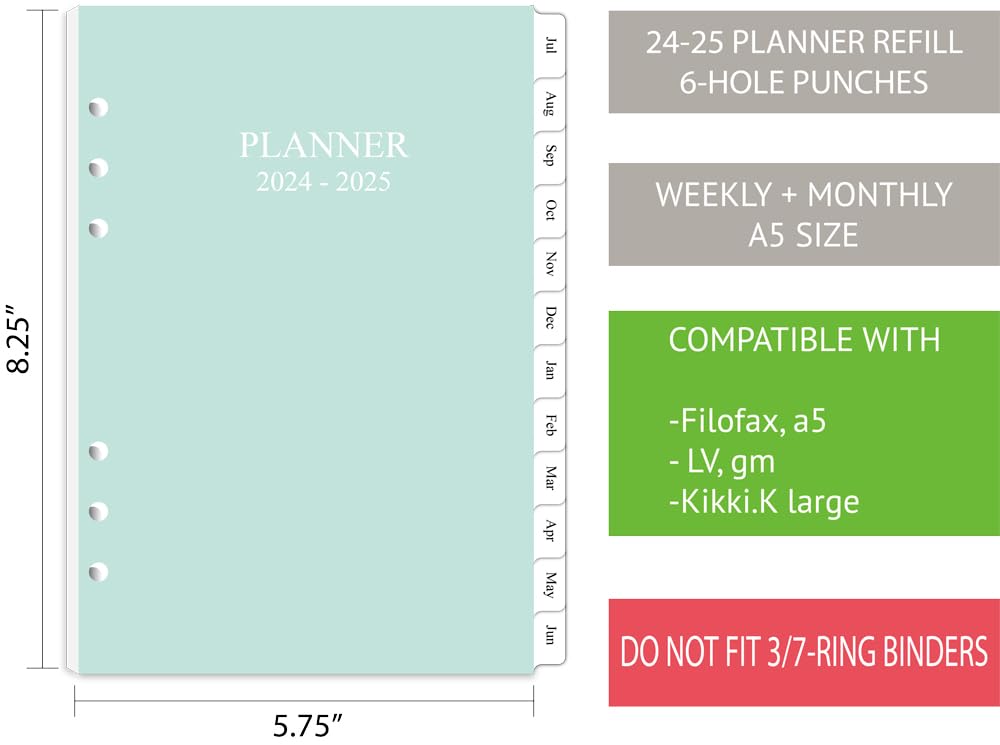 8.25″

PLANNER
2024 - 2025

Jul
Aug
Sep
Oct
Nov
Dec
Jan
Feb
Mar
Apr
May
Jun

5.75″

24-25 PLANNER REFILL
6-HOLE PUNCHES

WEEKLY + MONTHLY
A5 SIZE

COMPATIBLE WITH

-Filofax, a5
- LV, gm
-Kikki.K large

DO NOT FIT 3/7-RING BINDERS