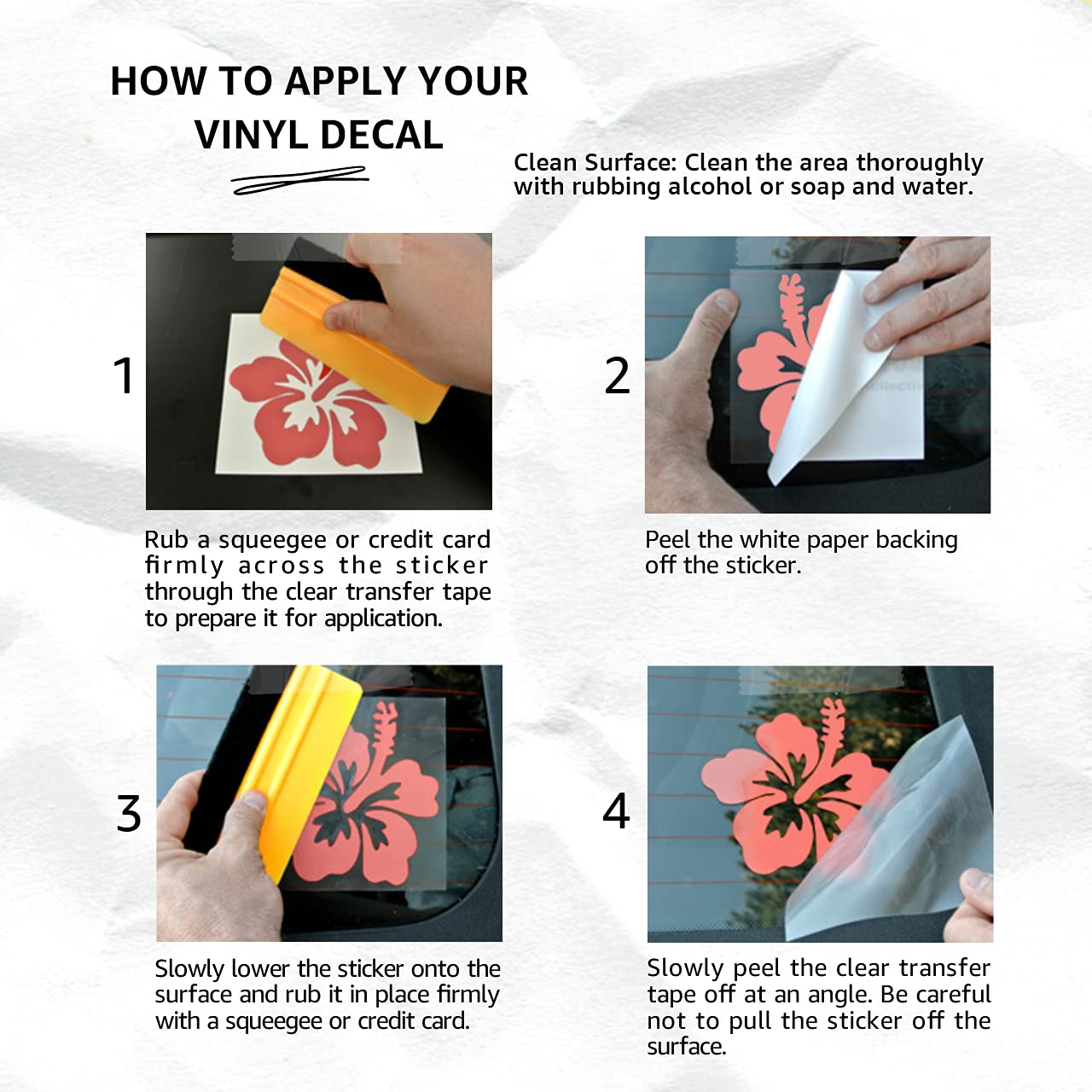 HOW TO APPLY YOUR VINYL DECAL

Clean Surface: Clean the area thoroughly with rubbing alcohol or soap and water.

1

Rub a squeegee or credit card firmly across the sticker through the clear transfer tape to prepare it for application.

2

Peel the white paper backing off the sticker.

3

Slowly lower the sticker onto the surface and rub it in place firmly with a squeegee or credit card.

4

Slowly peel the clear transfer tape off at an angle. Be careful not to pull the sticker off the surface.