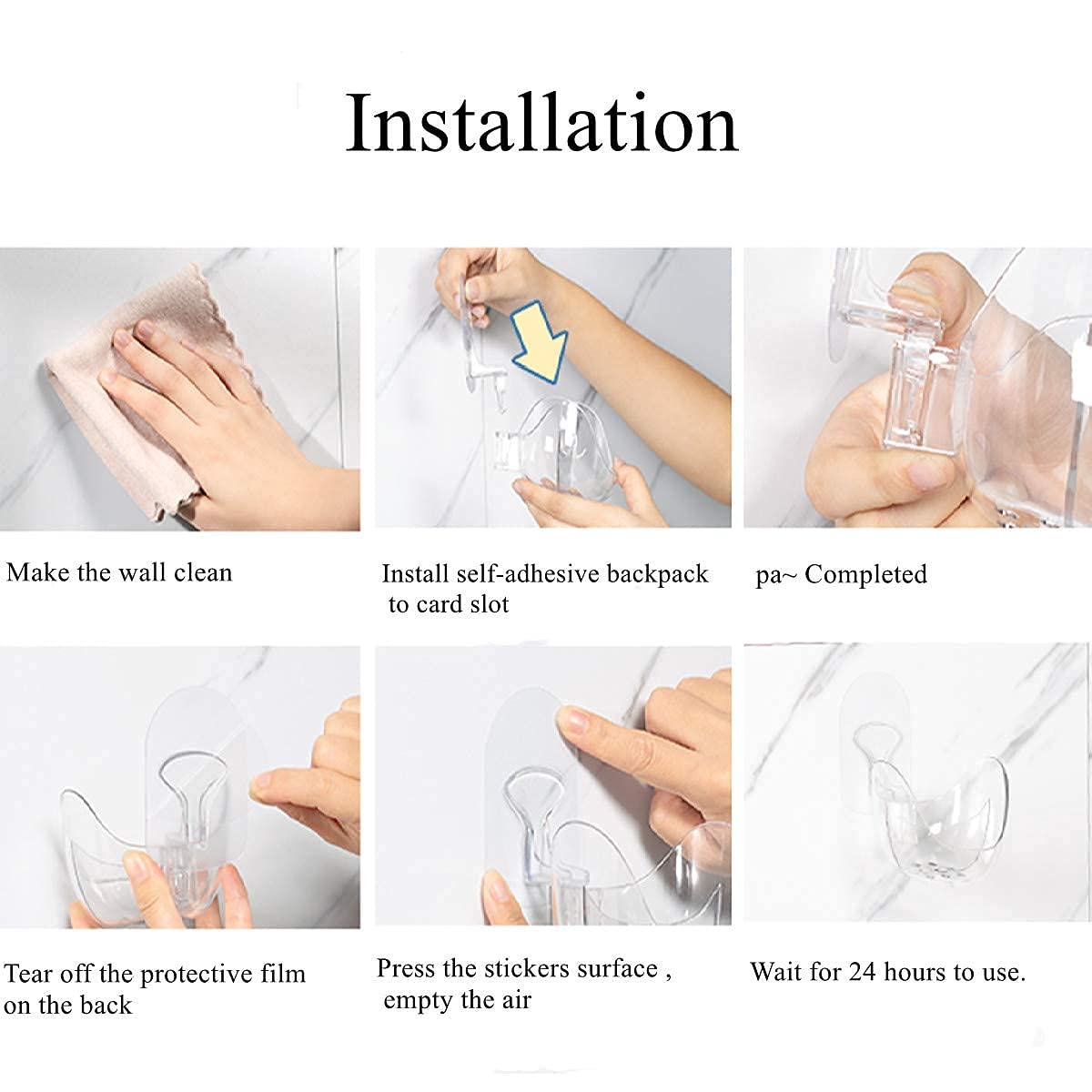 Installation

Make the wall clean

Install self-adhesive backpack to card slot

pa~ Completed

Tear off the protective film on the back

Press the stickers surface , empty the air

Wait for 24 hours to use.