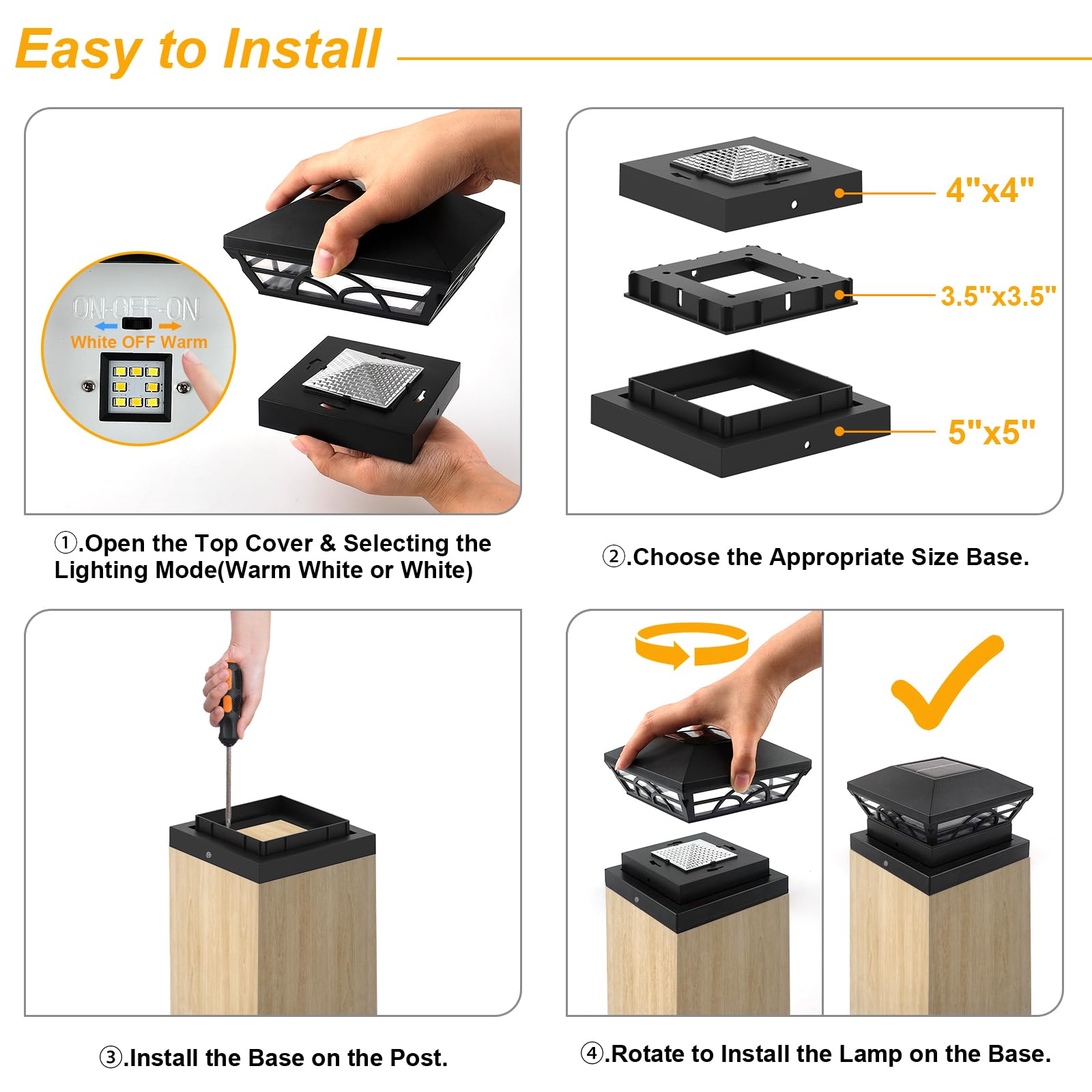 Easy to Install

ON-OFF-ON
White OFF Warm

①.Open the Top Cover & Selecting the Lighting Mode(Warm White or White)

4"x4"
3.5"x3.5"
5"x5"

②.Choose the Appropriate Size Base.

③.Install the Base on the Post.

④.Rotate to Install the Lamp on the Base.