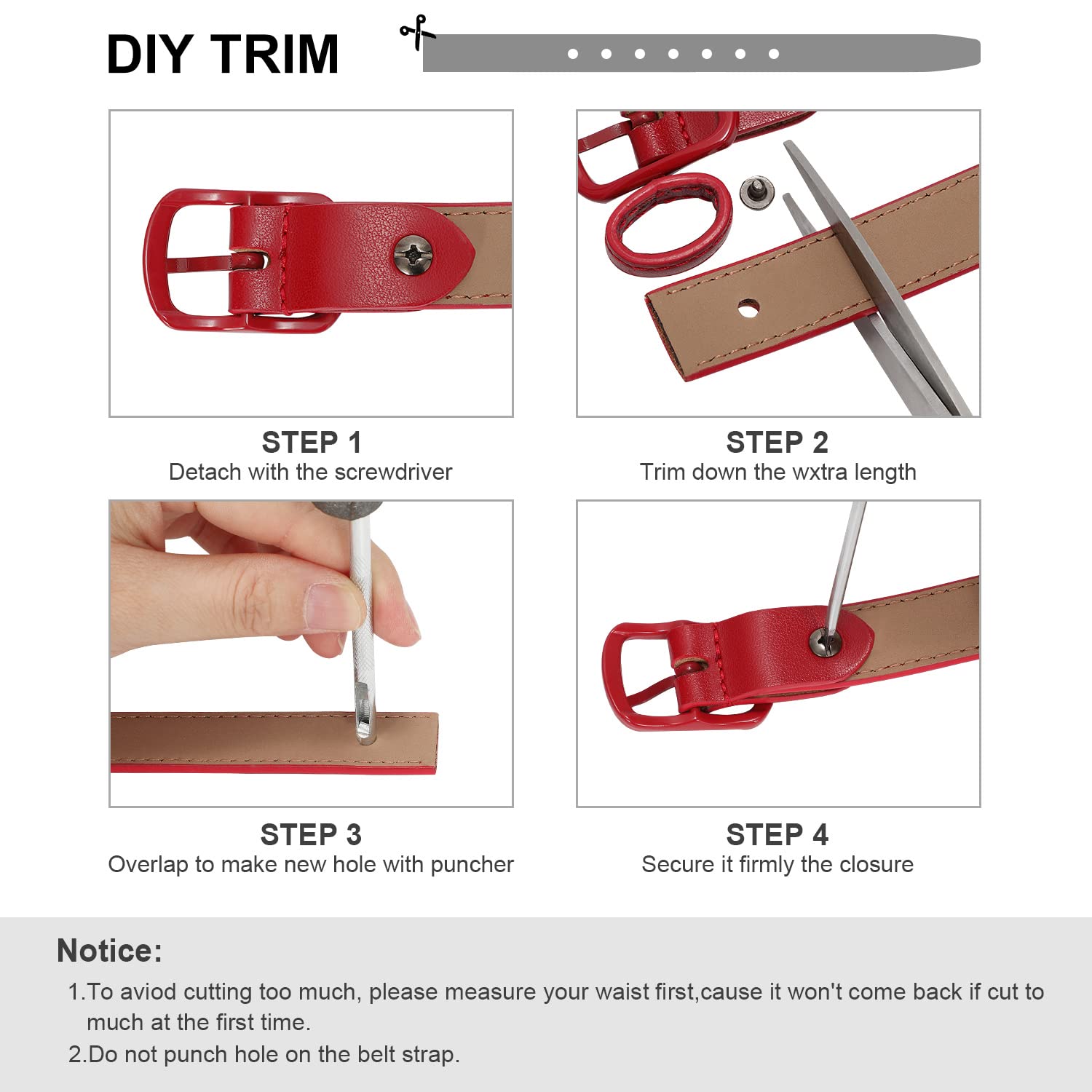 DIY TRIM

STEP 1
Detach with the screwdriver

STEP 2
Trim down the wxtra length

STEP 3
Overlap to make new hole with puncher

STEP 4
Secure it firmly the closure

Notice:
1.To aviod cutting too much, please measure your waist first,cause it won't come back if cut to much at the first time.
2.Do not punch hole on the belt strap.