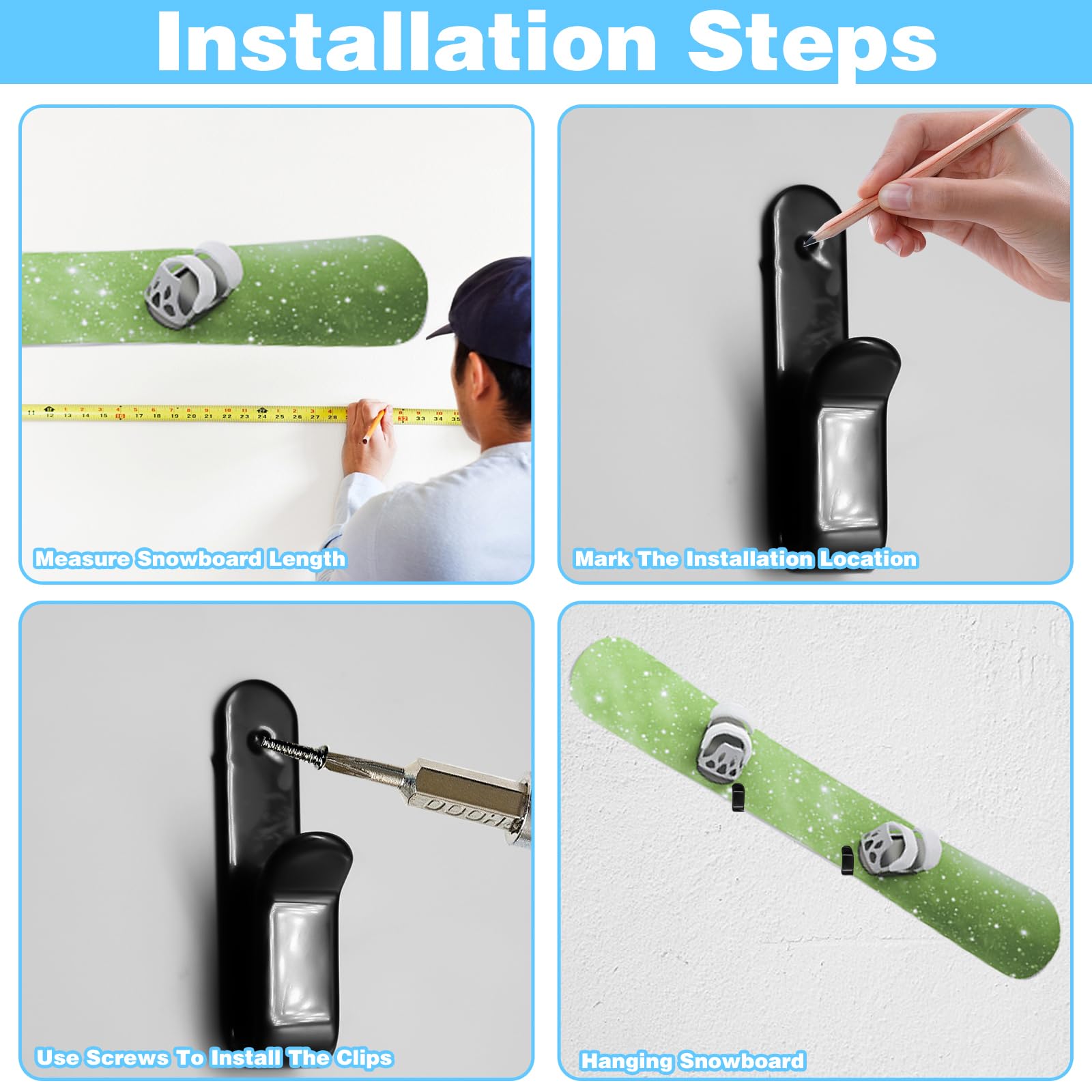 Installation Steps

Measure Snowboard Length

Mark The Installation Location

Use Screws To Install The Clips

Hanging Snowboard