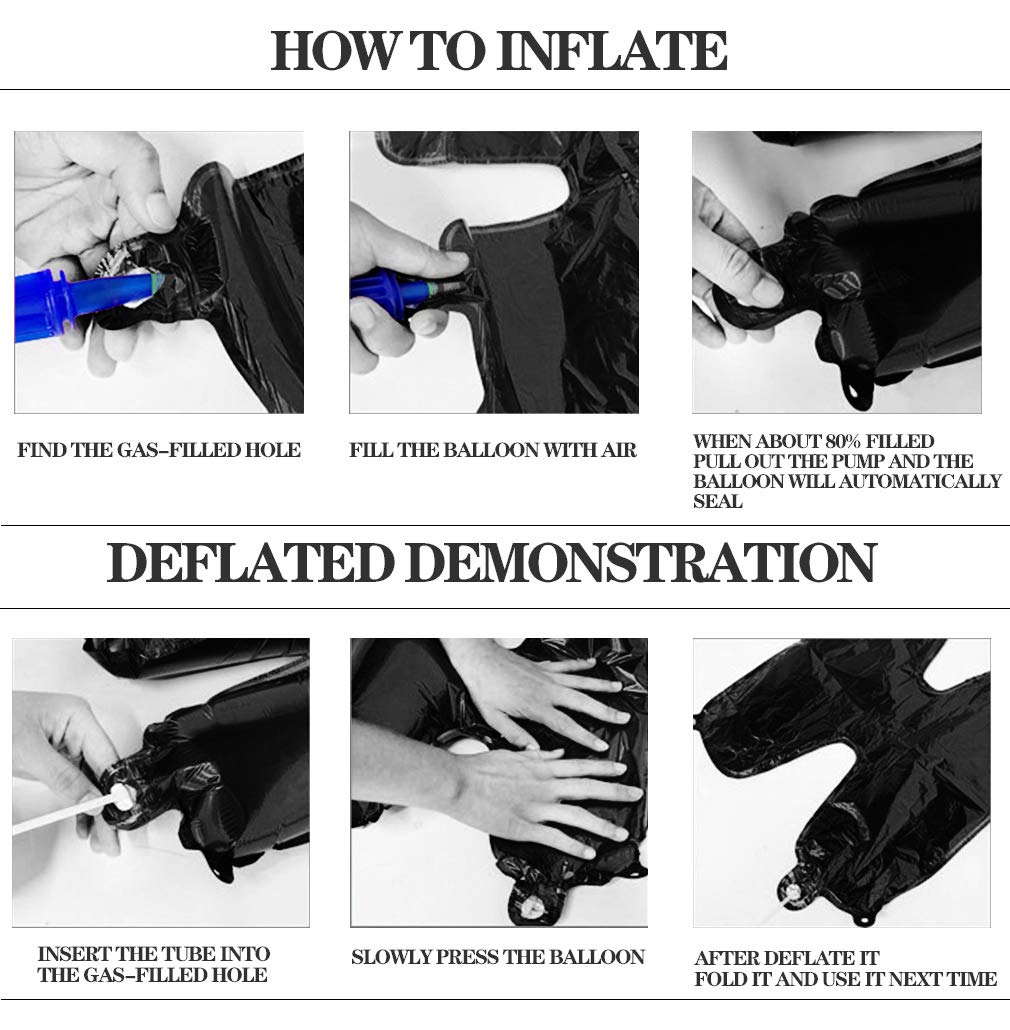 HOW TO INFLATE

FIND THE GAS-FILLED HOLE

FILL THE BALLOON WITH AIR

WHEN ABOUT 80% FILLED PULL OUT THE PUMP AND THE BALLOON WILL AUTOMATICALLY SEAL

DEFLATED DEMONSTRATION

INSERT THE TUBE INTO THE GAS-FILLED HOLE

SLOWLY PRESS THE BALLOON

AFTER DEFLATE IT FOLD IT AND USE IT NEXT TIME