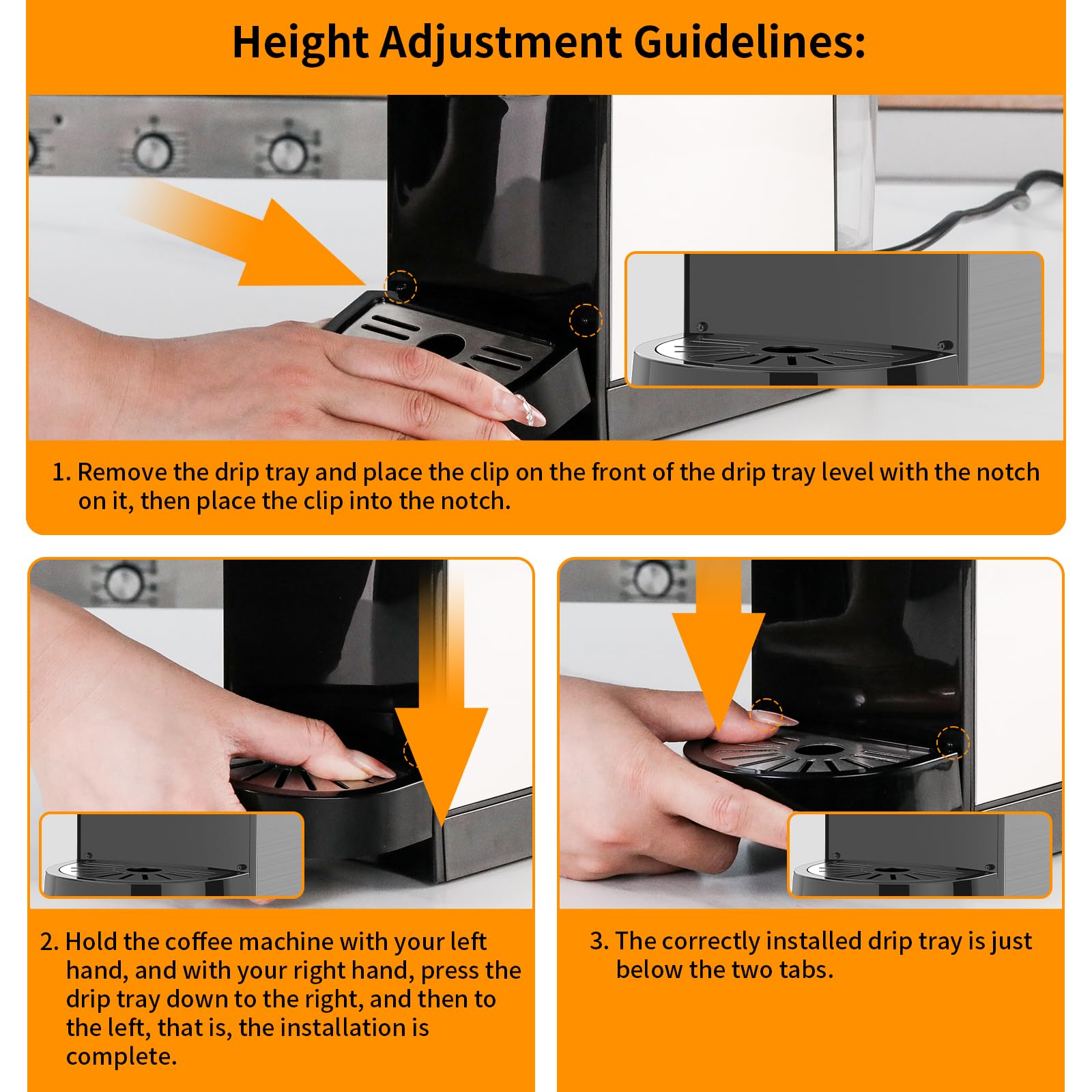 Height Adjustment Guidelines:

1. Remove the drip tray and place the clip on the front of the drip tray level with the notch on it, then place the clip into the notch.

2. Hold the coffee machine with your left hand, and with your right hand, press the drip tray down to the right, and then to the left, that is, the installation is complete.

3. The correctly installed drip tray is just below the two tabs.