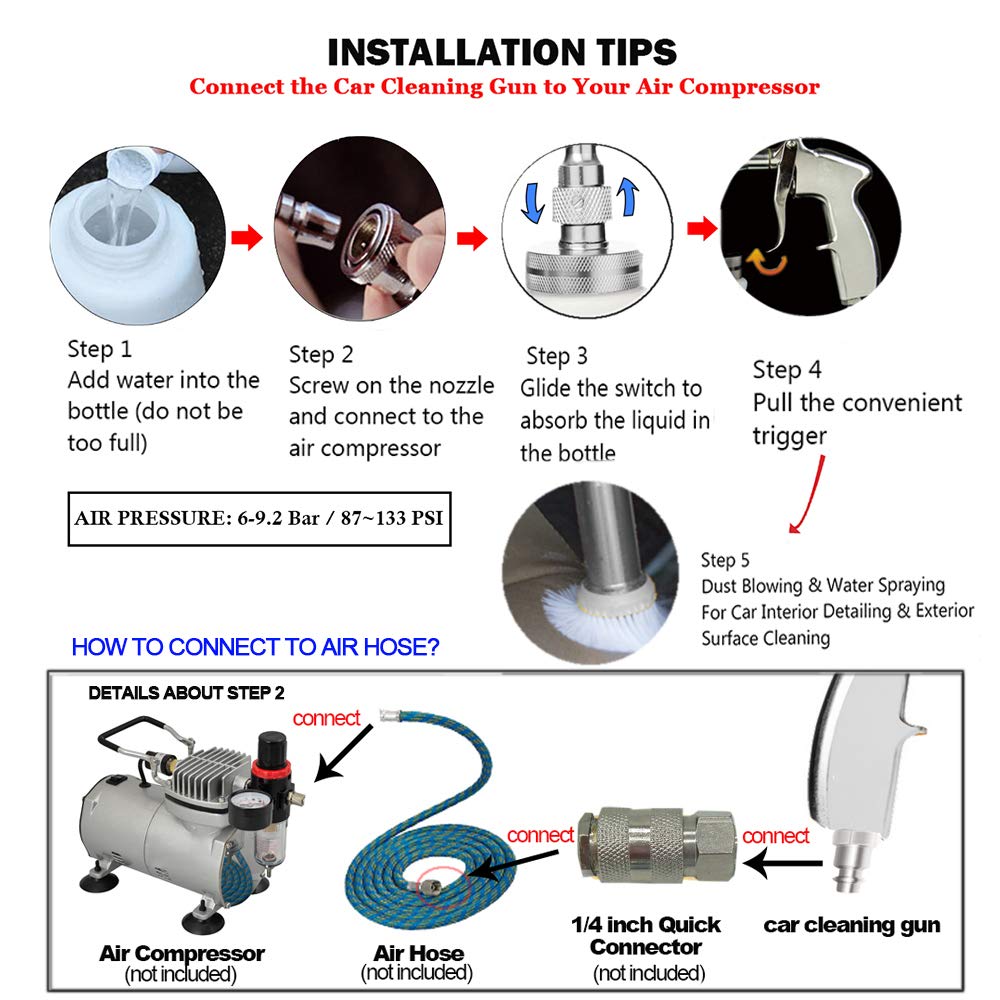 INSTALLATION TIPS
Connect the Car Cleaning Gun to Your Air Compressor

Step 1
Add water into the bottle (do not be too full)

Step 2
Screw on the nozzle and connect to the air compressor

Step 3
Glide the switch to absorb the liquid in the bottle

Step 4
Pull the convenient trigger

AIR PRESSURE: 6-9.2 Bar / 87~133 PSI

Step 5
Dust Blowing & Water Spraying For Car Interior Detailing & Exterior Surface Cleaning

HOW TO CONNECT TO AIR HOSE?

DETAILS ABOUT STEP 2

connect

connect

connect

Air Compressor
(not included)

Air Hose
(not included)

1/4 inch Quick Connector
(not included)

car cleaning gun