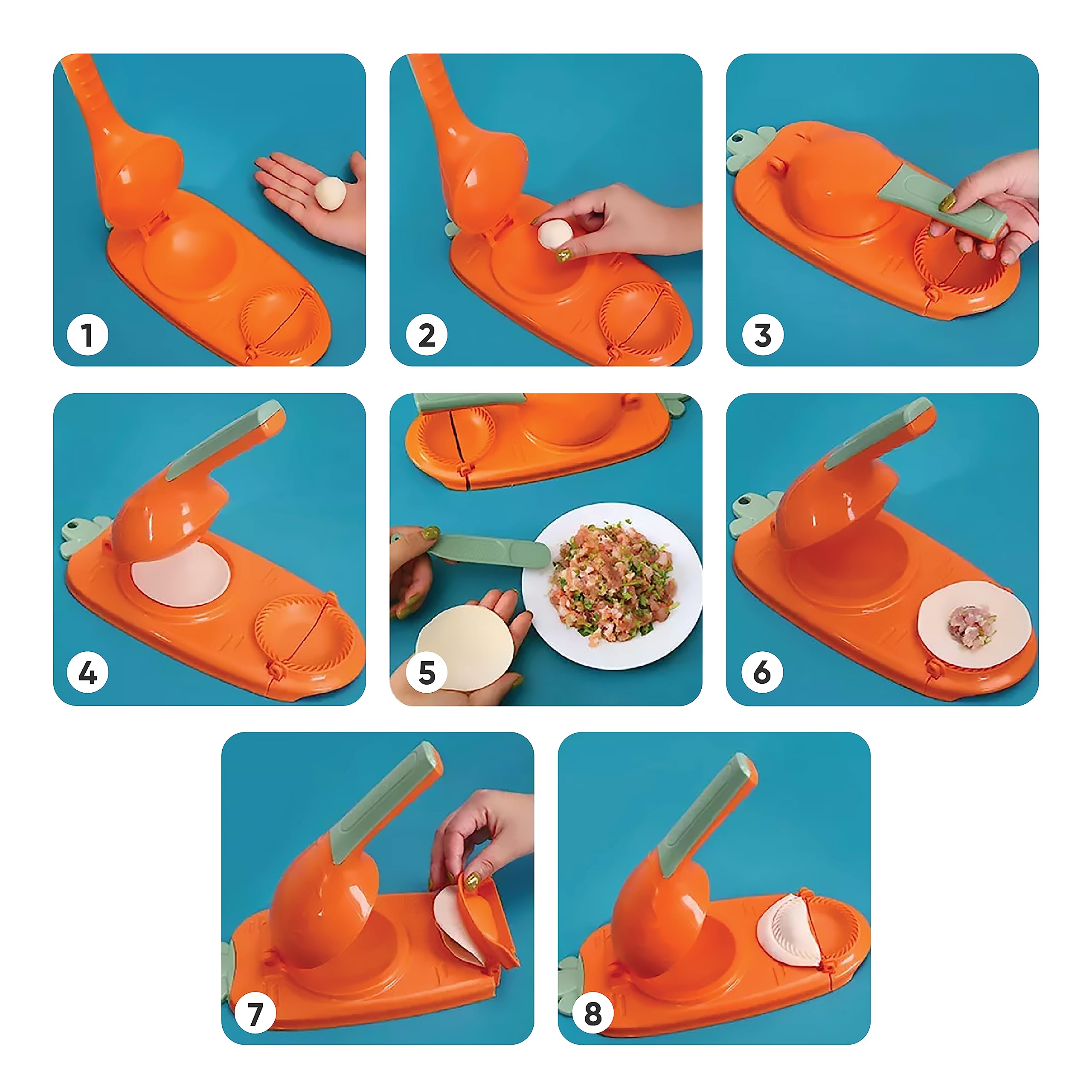 1

2

3

4

5

6

7

8