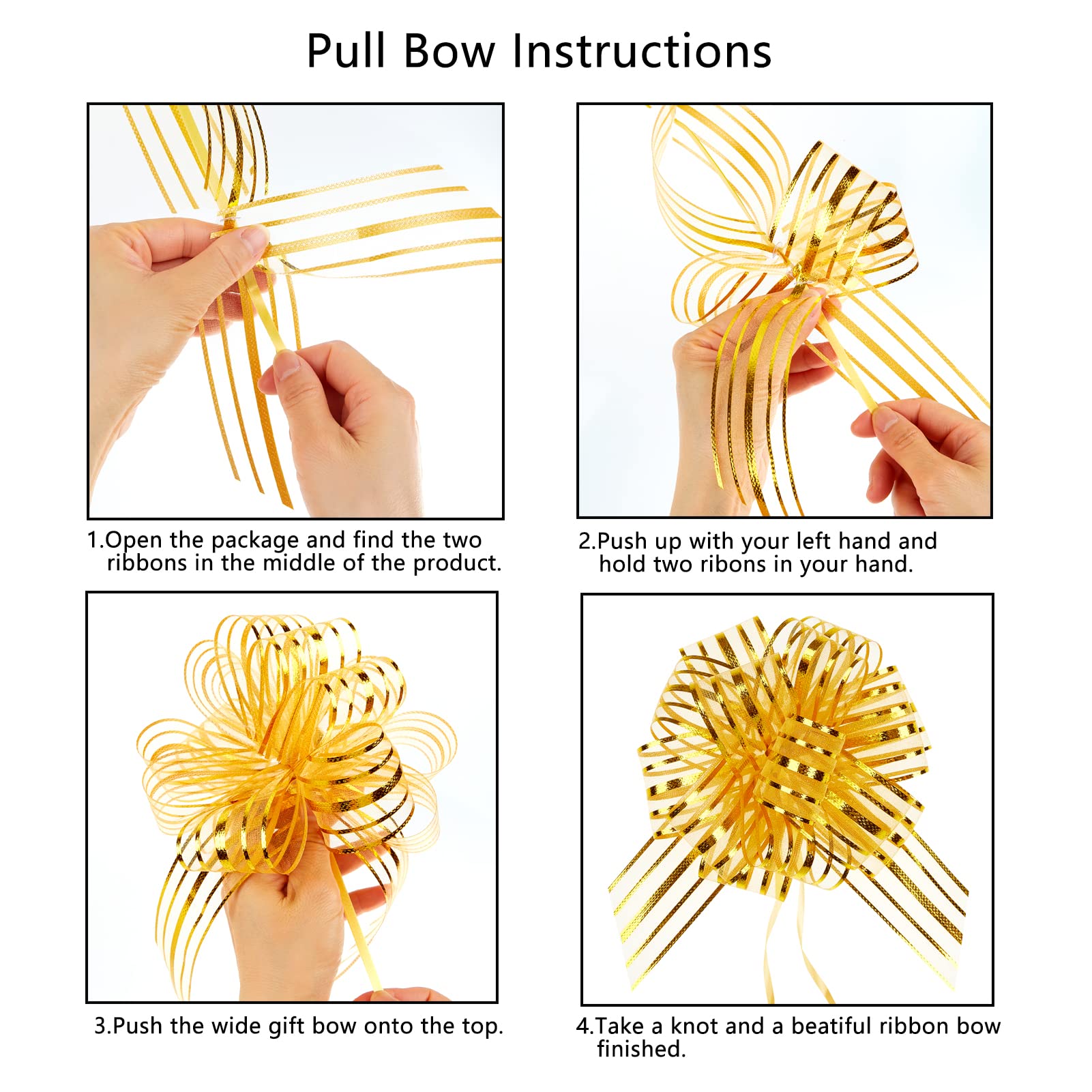 Pull Bow Instructions

1.Open the package and find the two ribbons in the middle of the product.

2.Push up with your left hand and hold two ribons in your hand.

3.Push the wide gift bow onto the top.

4.Take a knot and a beatiful ribbon bow finished.