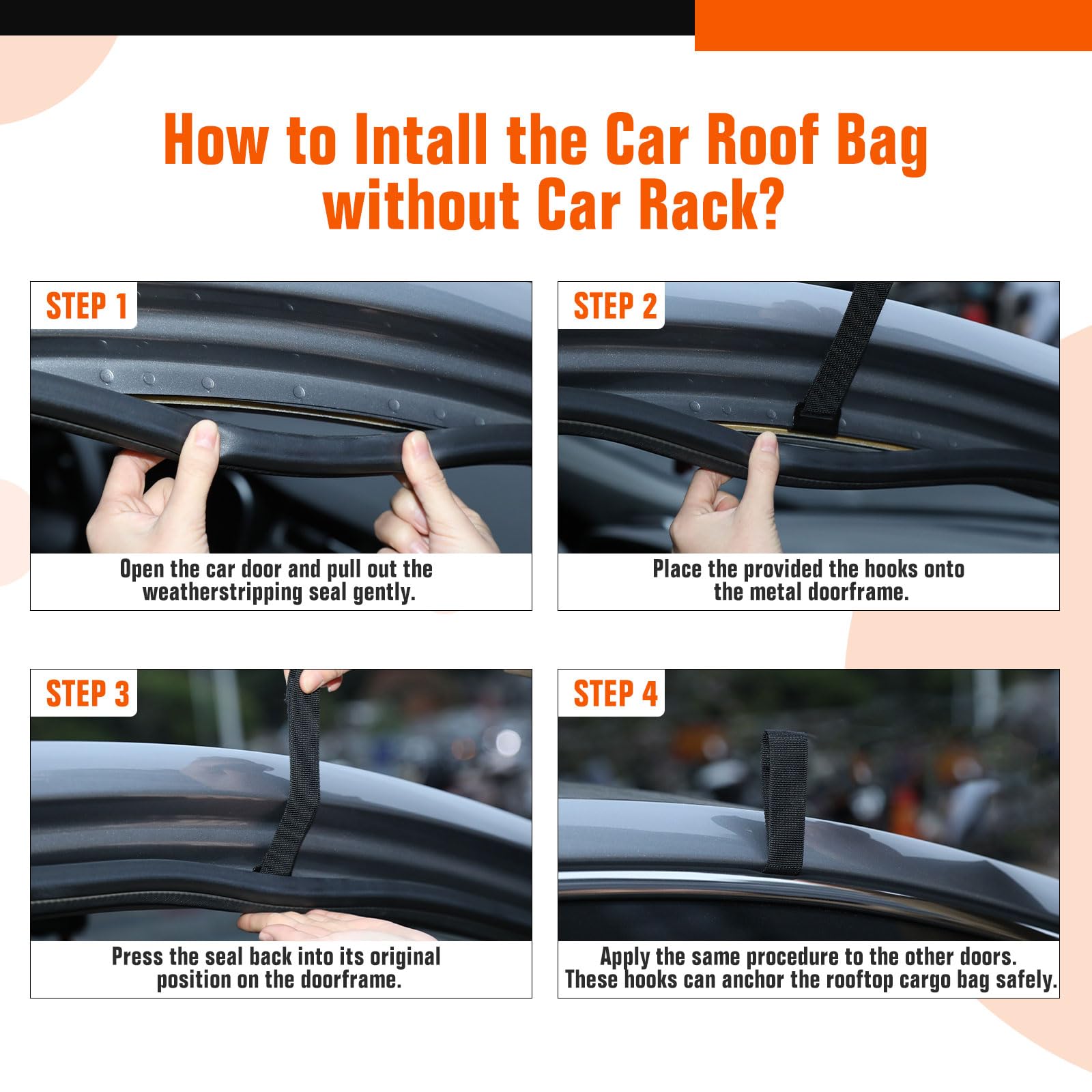 How to Intall the Car Roof Bag without Car Rack?

STEP 1

Open the car door and pull out the weatherstripping seal gently.

STEP 2

Place the provided the hooks onto the metal doorframe.

STEP 3

Press the seal back into its original position on the doorframe.

STEP 4

Apply the same procedure to the other doors. These hooks can anchor the rooftop cargo bag safely.