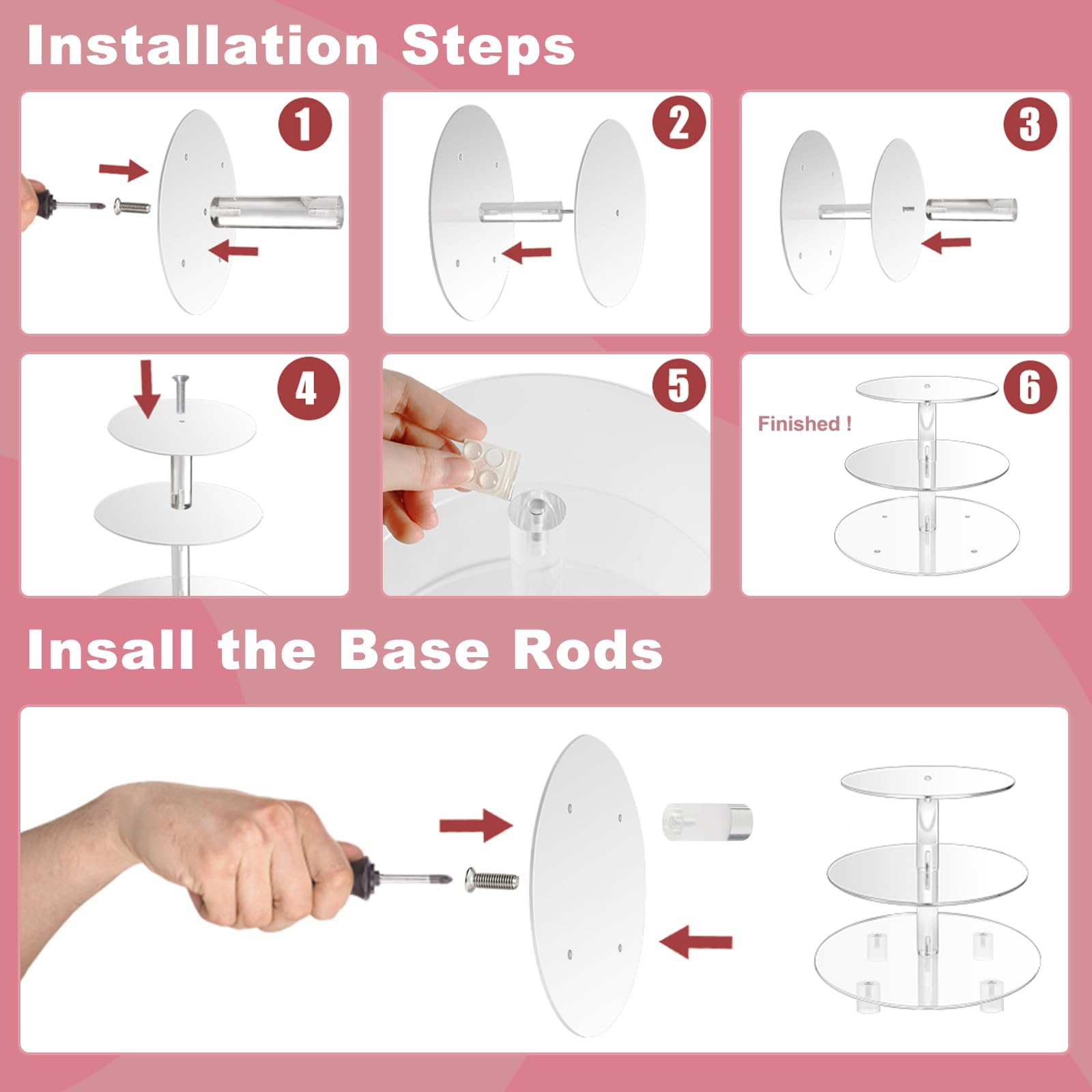 Installation Steps

1

2

3

4

5

6

Finished !

Insall the Base Rods