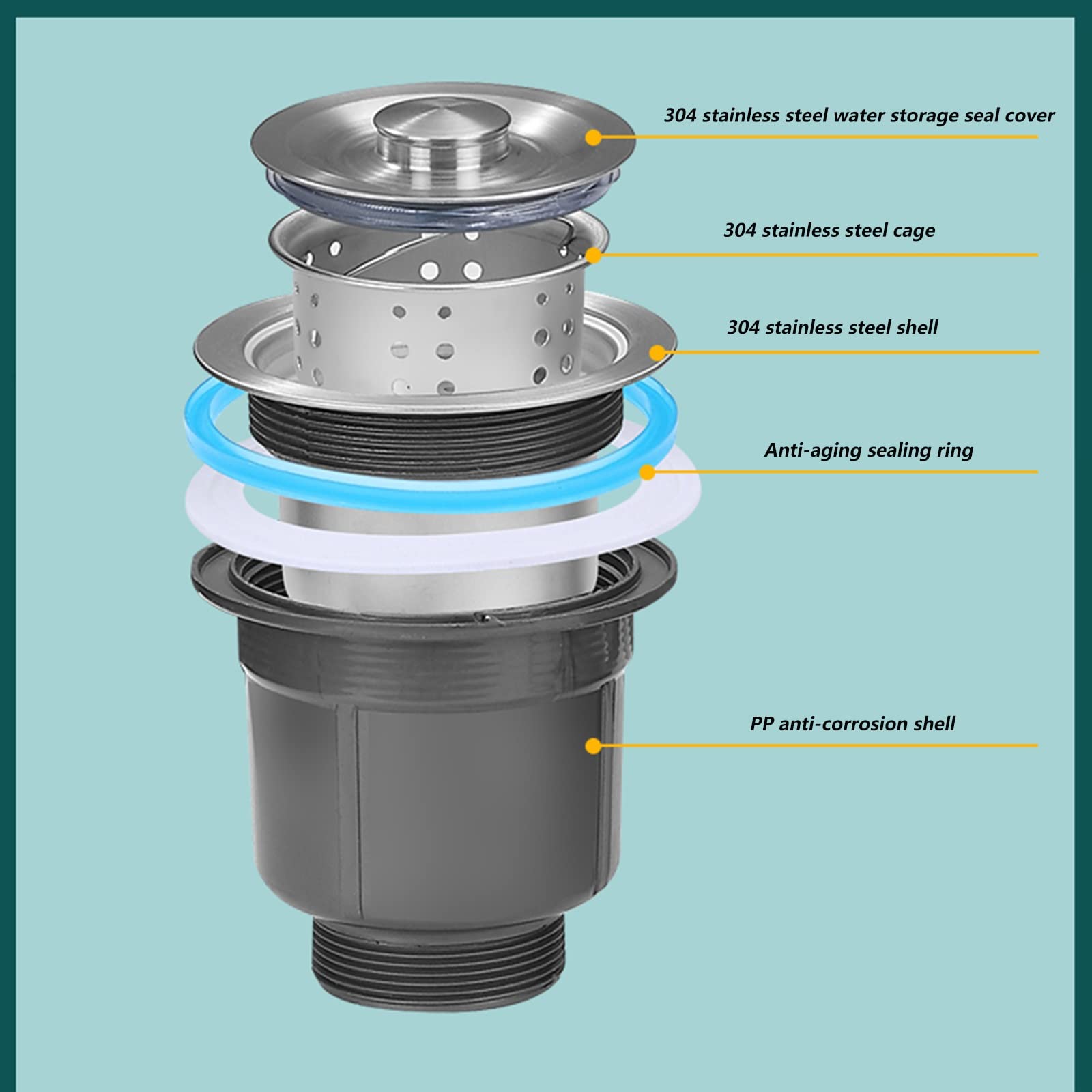 304 stainless steel water storage seal cover

304 stainless steel cage

304 stainless steel shell

Anti-aging sealing ring

PP anti-corrosion shell