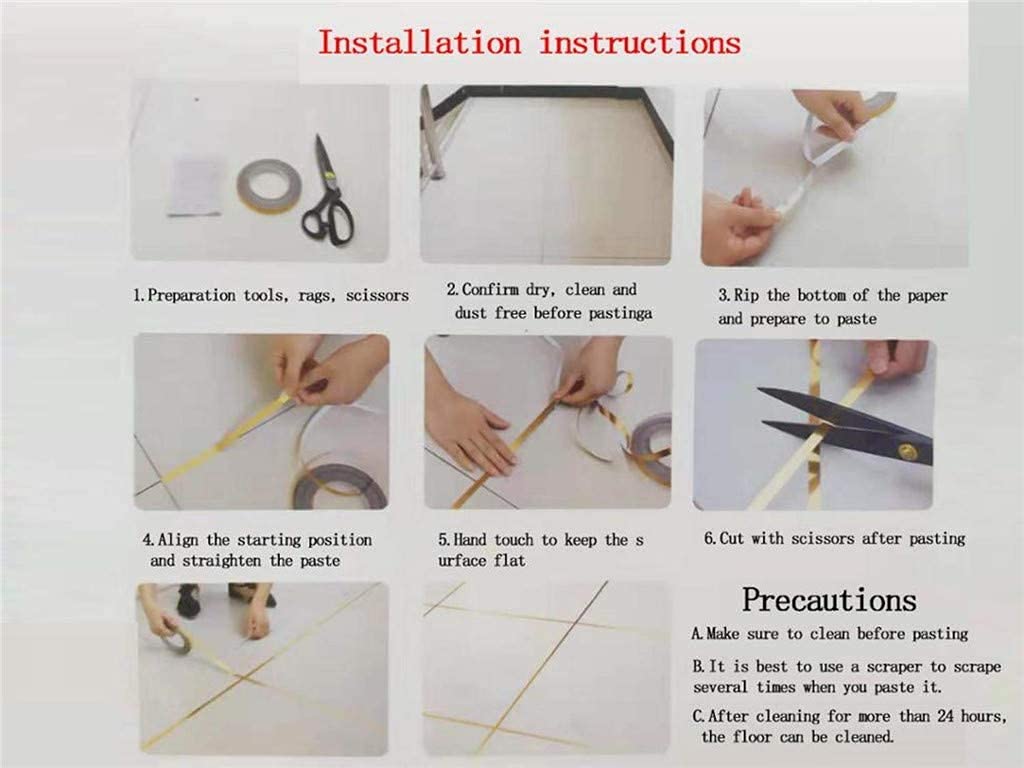 Installation instructions

1. Preparation tools, rags, scissors

2. Confirm dry, clean and dust free before pastinga

3. Rip the bottom of the paper and prepare to paste

4. Align the starting position and straighten the paste

5. Hand touch to keep the s urface flat

6. Cut with scissors after pasting

Precautions

A. Make sure to clean before pasting

B. It is best to use a scraper to scrape several times when you paste it.

C. After cleaning for more than 24 hours, the floor can be cleaned.