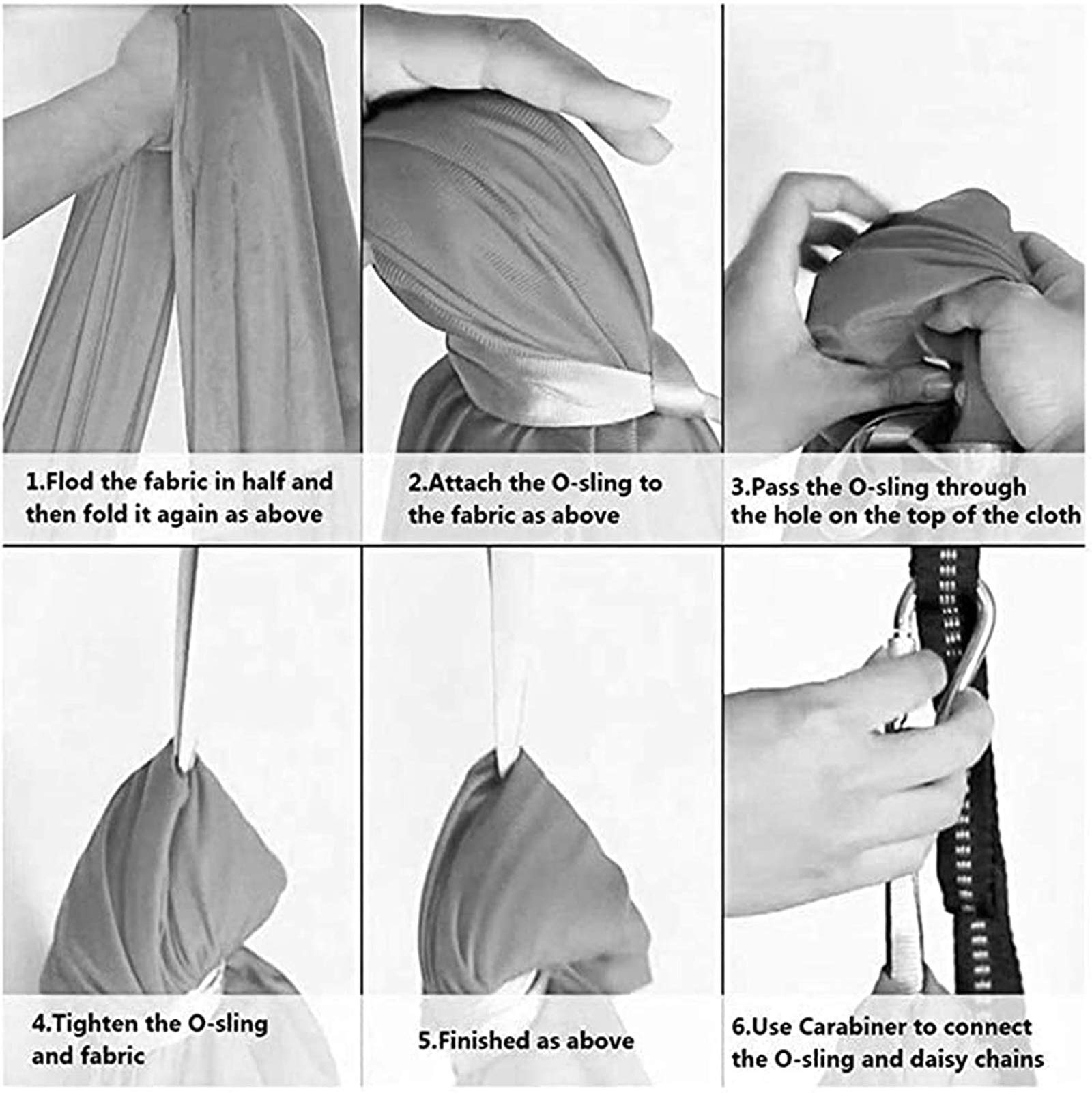 1.Flod the fabric in half and then fold it again as above

2.Attach the O-sling to the fabric as above

3.Pass the O-sling through the hole on the top of the cloth

4.Tighten the O-sling and fabric

5.Finished as above

6.Use Carabiner to connect the O-sling and daisy chains