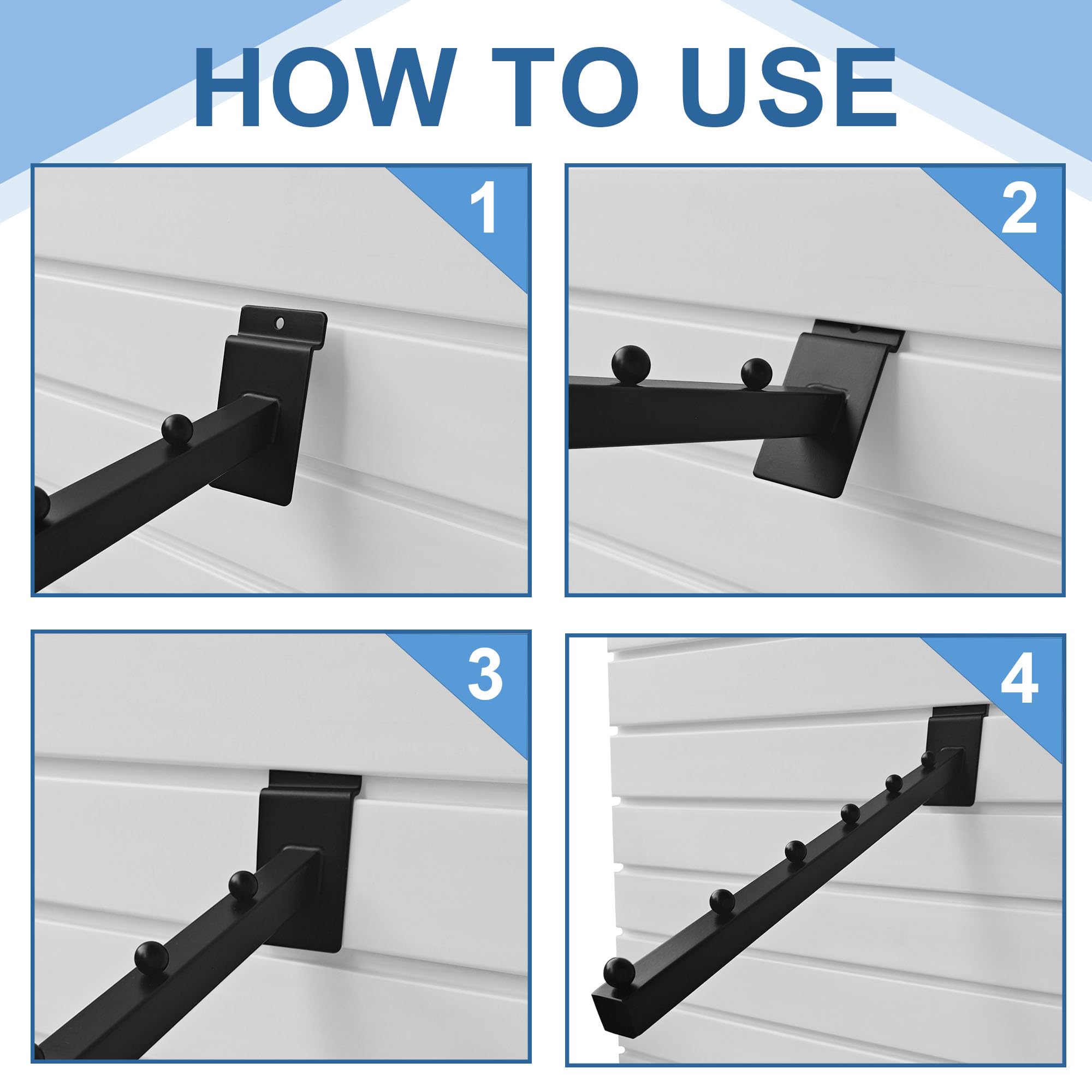 HOW TO USE

1

2

3

4