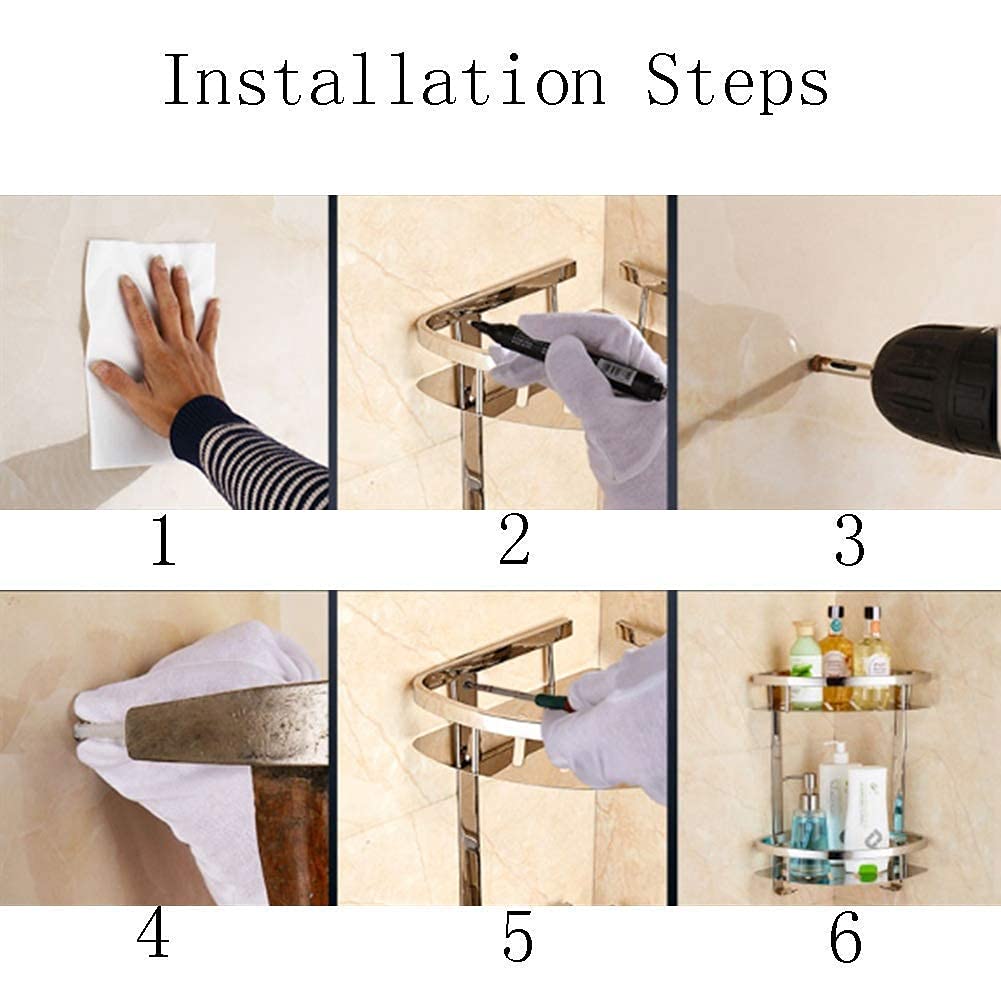 Installation Steps

1

2

3

4

5

6