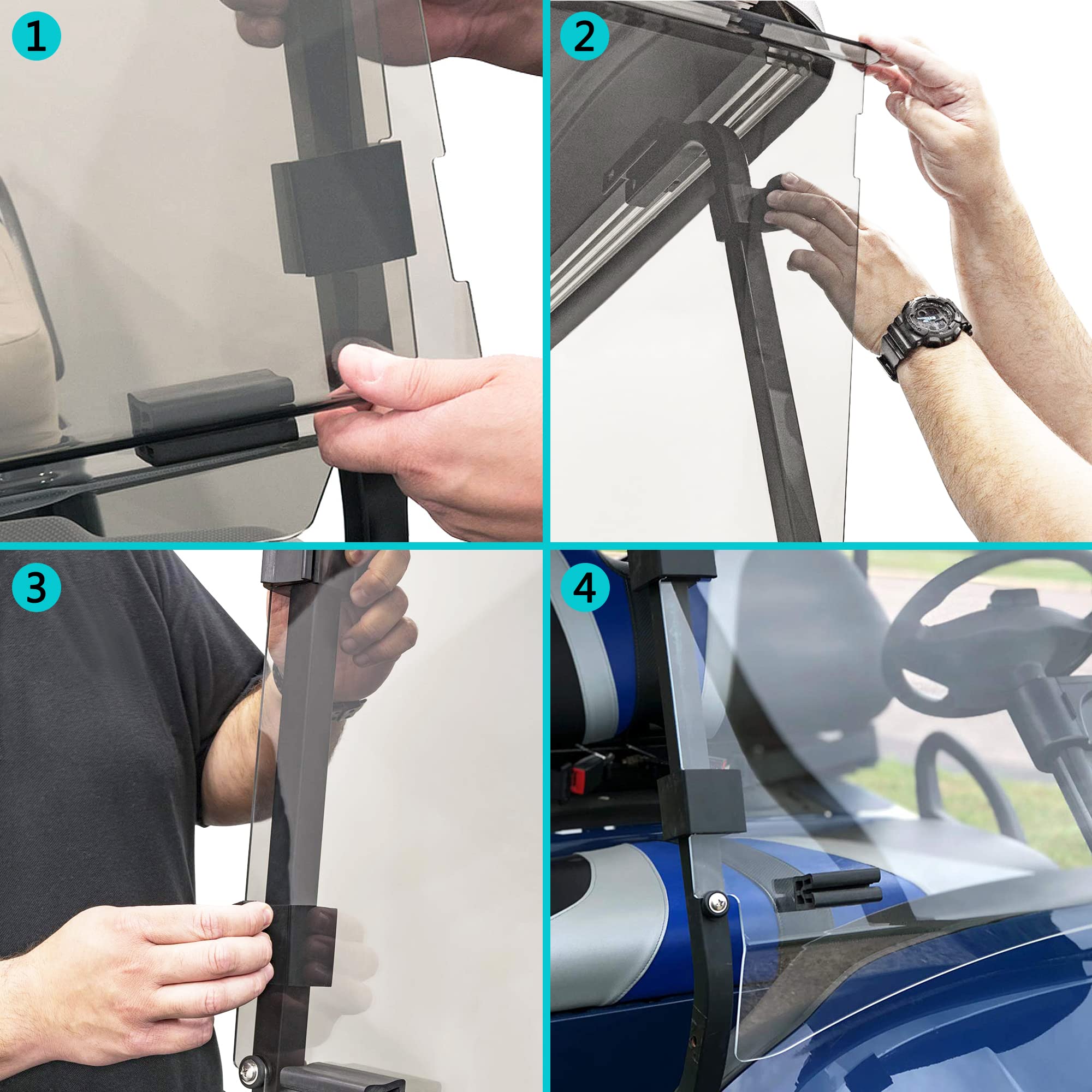 1

2

3

4