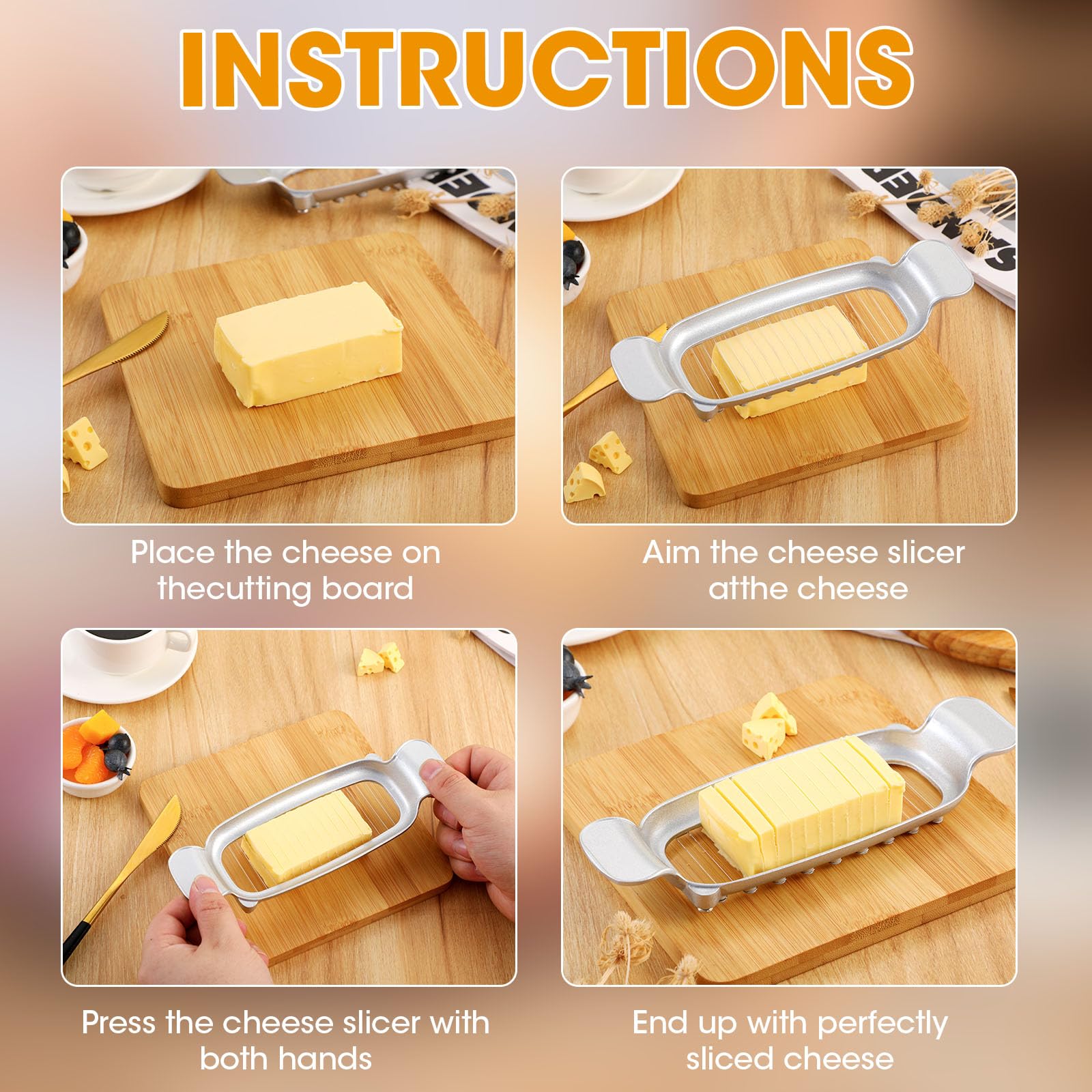 INSTRUCTIONS

Place the cheese on thecutting board

Aim the cheese slicer atthe cheese

Press the cheese slicer with both hands

End up with perfectly sliced cheese