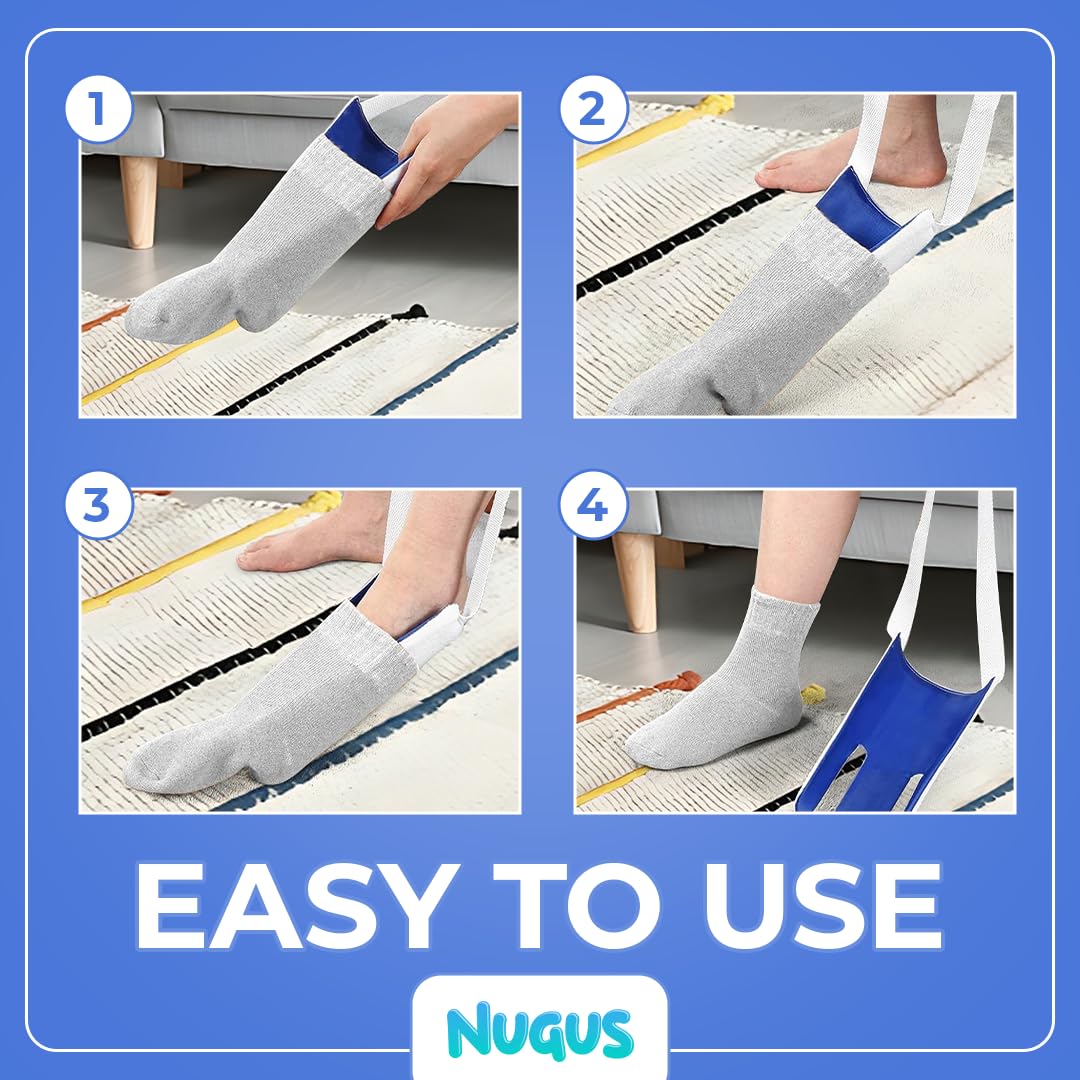 1

2

3

4

EASY TO USE

NUGUS