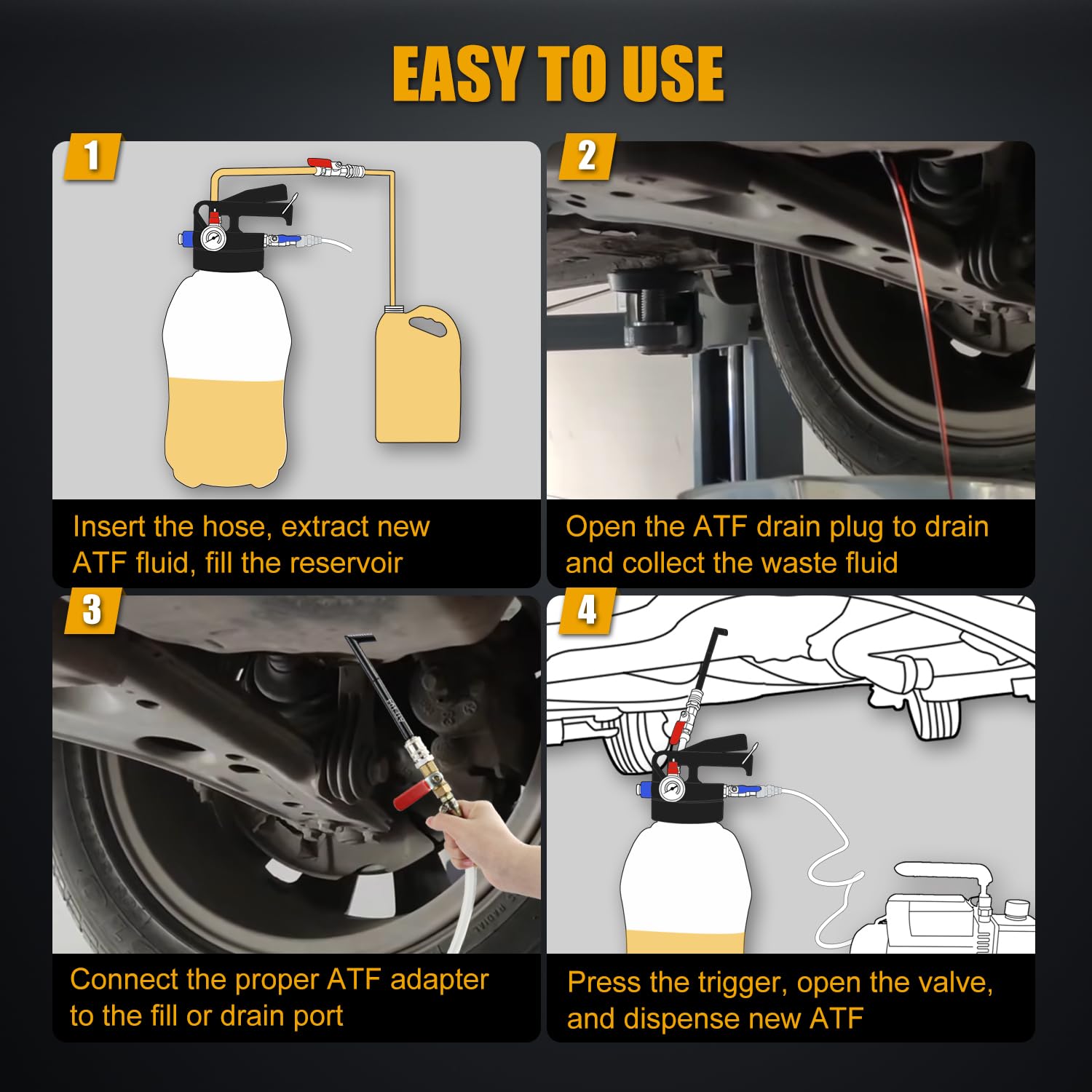 EASY TO USE

1

Insert the hose, extract new ATF fluid, fill the reservoir

2

Open the ATF drain plug to drain and collect the waste fluid

3

Connect the proper ATF adapter to the fill or drain port

4

Press the trigger, open the valve, and dispense new ATF