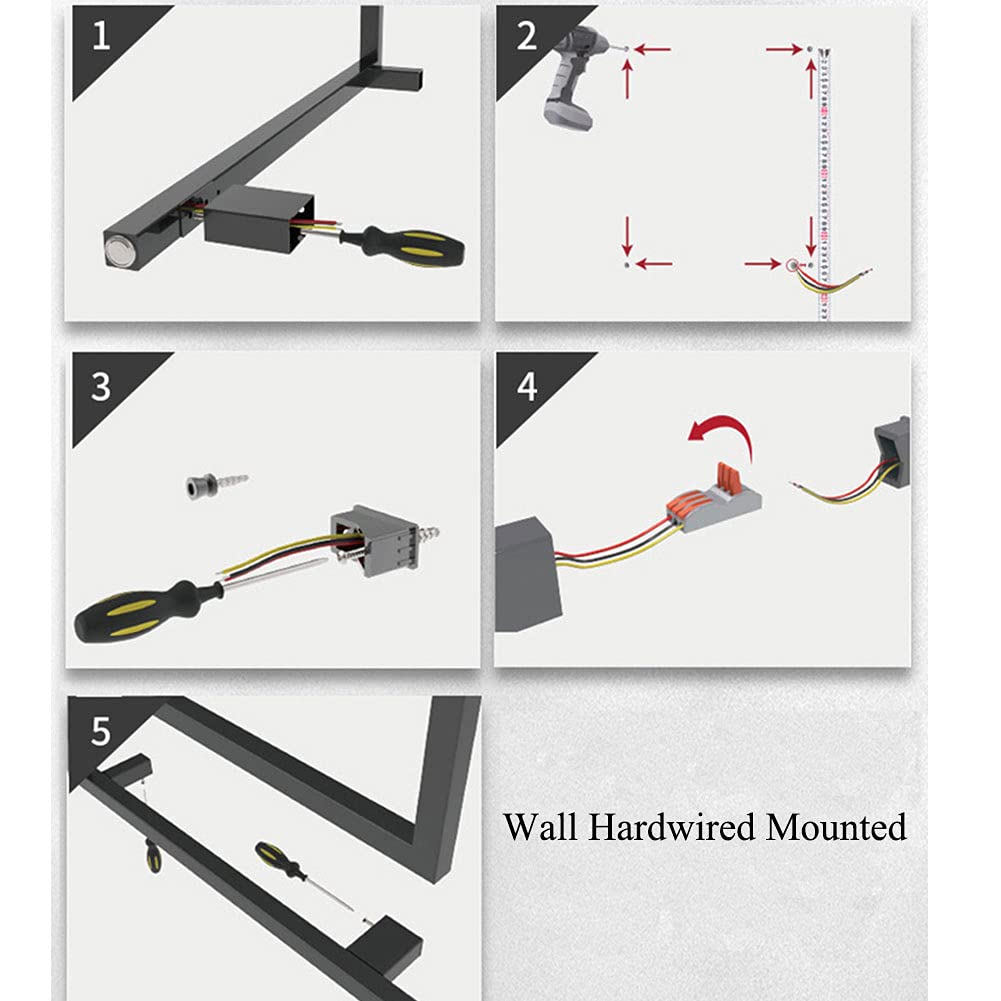 1

2

3

4

5

Wall Hardwired Mounted