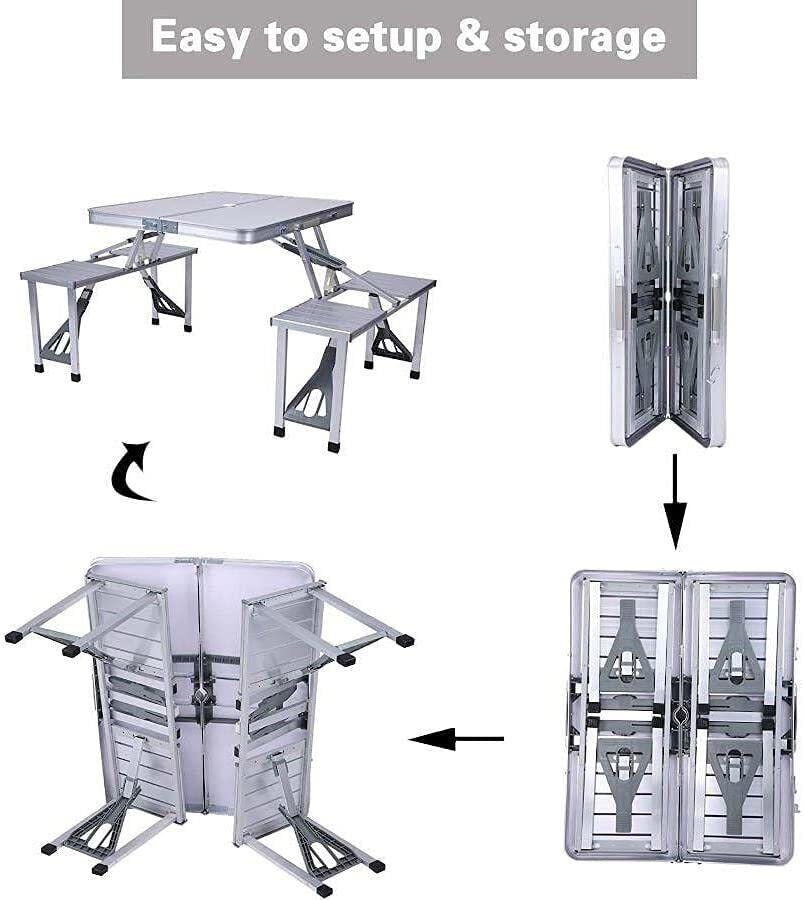 Easy to setup & storage