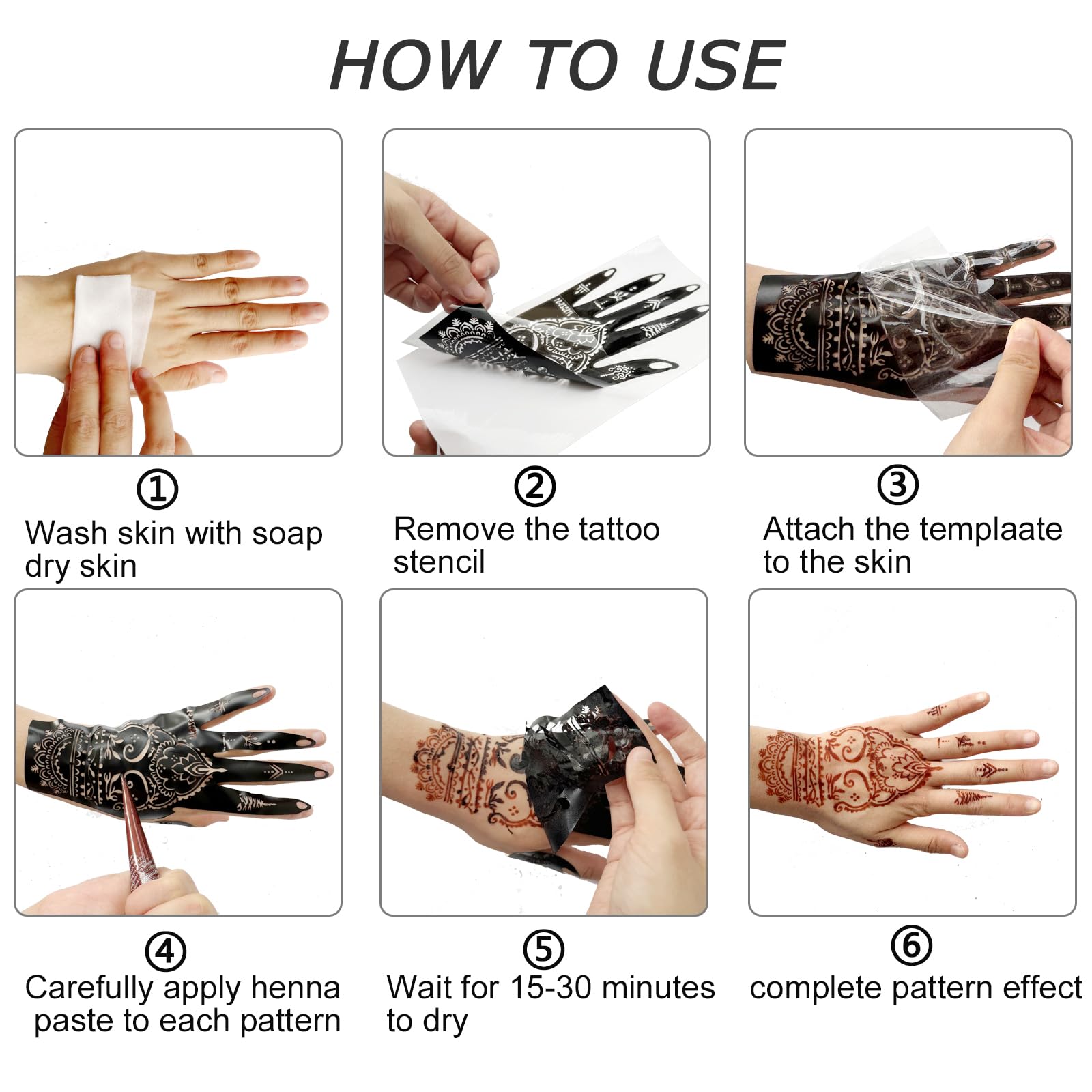 HOW TO USE

①
Wash skin with soap dry skin

②
Remove the tattoo stencil

③
Attach the templaate to the skin

④
Carefully apply henna paste to each pattern

⑤
Wait for 15-30 minutes to dry

⑥
complete pattern effect