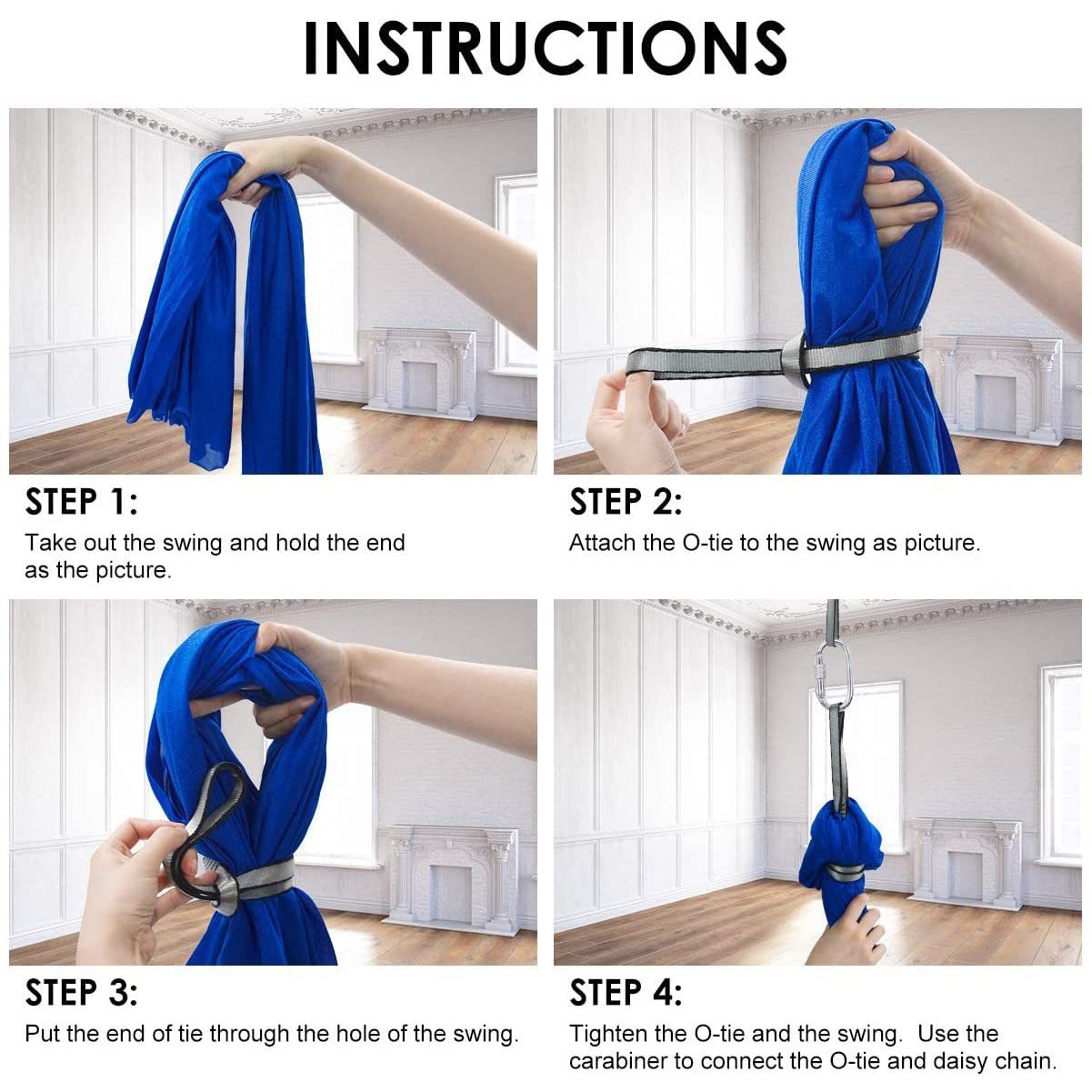 INSTRUCTIONS

STEP 1:
Take out the swing and hold the end as the picture.

STEP 2:
Attach the O-tie to the swing as picture.

STEP 3:
Put the end of tie through the hole of the swing.

STEP 4:
Tighten the O-tie and the swing. Use the carabiner to connect the O-tie and daisy chain.