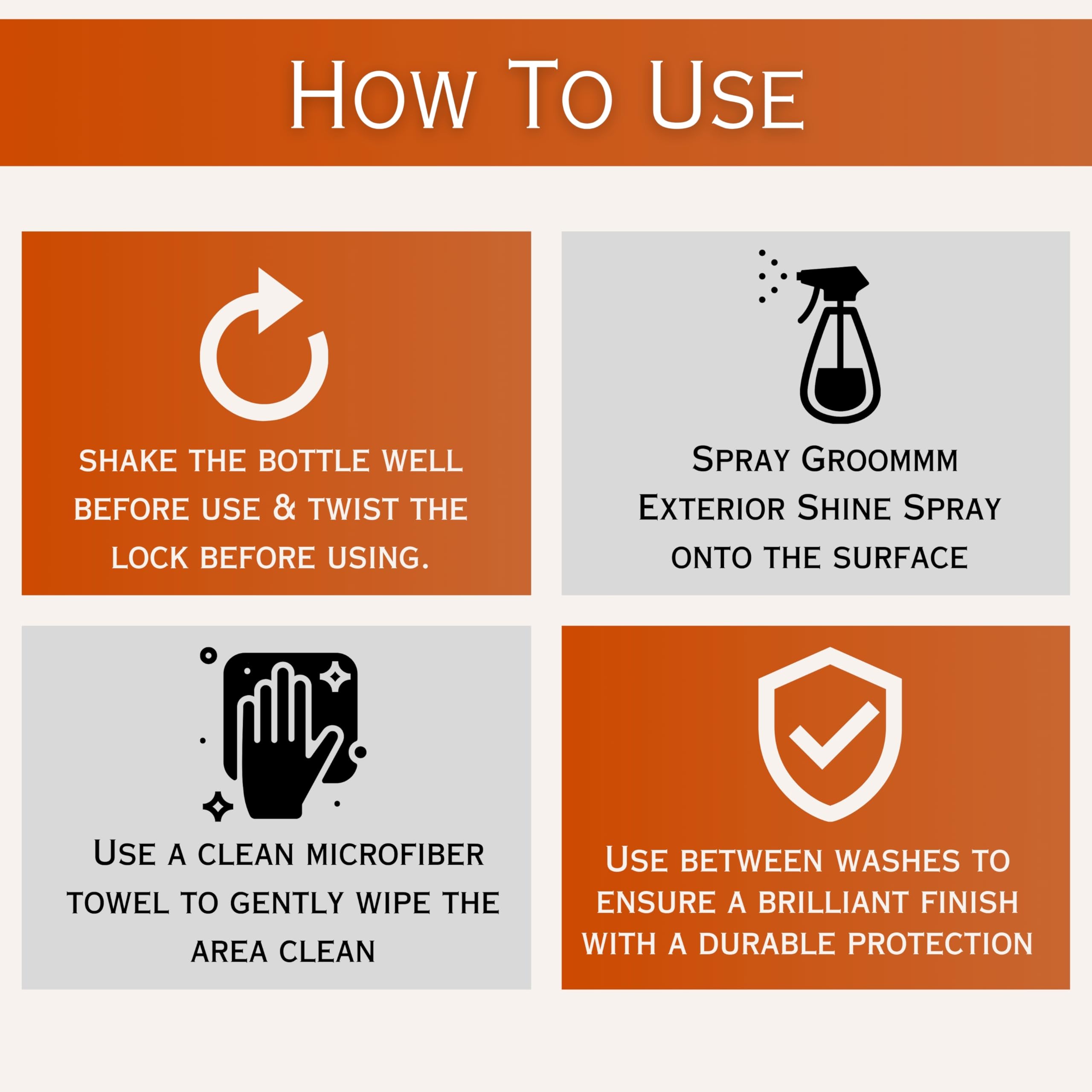 How To Use

shake the bottle well before use & twist the lock before using.

Spray Groommm Exterior Shine Spray onto the surface

Use a clean microfiber towel to gently wipe the area clean

Use between washes to ensure a brilliant finish with a durable protection