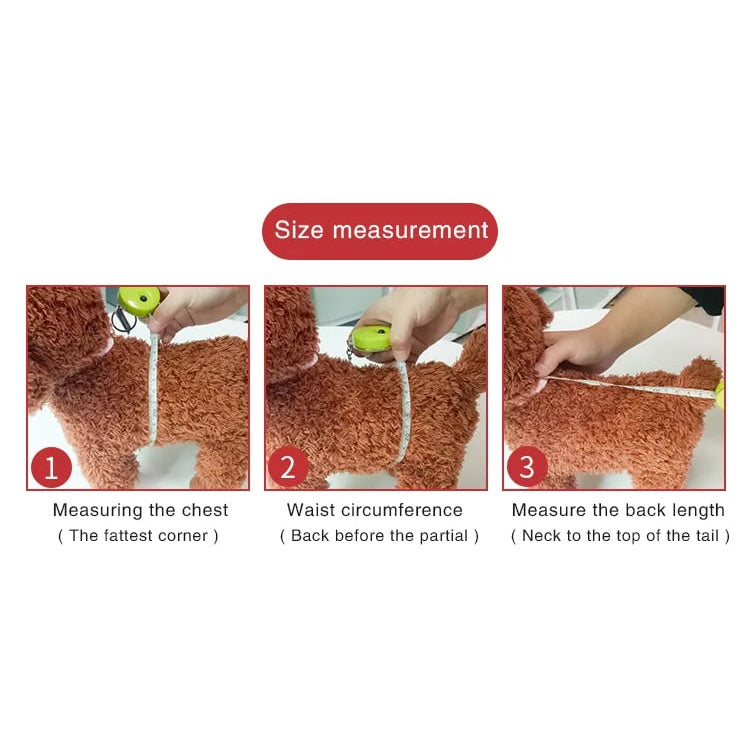 Size measurement

1

Measuring the chest
( The fattest corner )

2

Waist circumference
( Back before the partial )

3

Measure the back length
( Neck to the top of the tail )