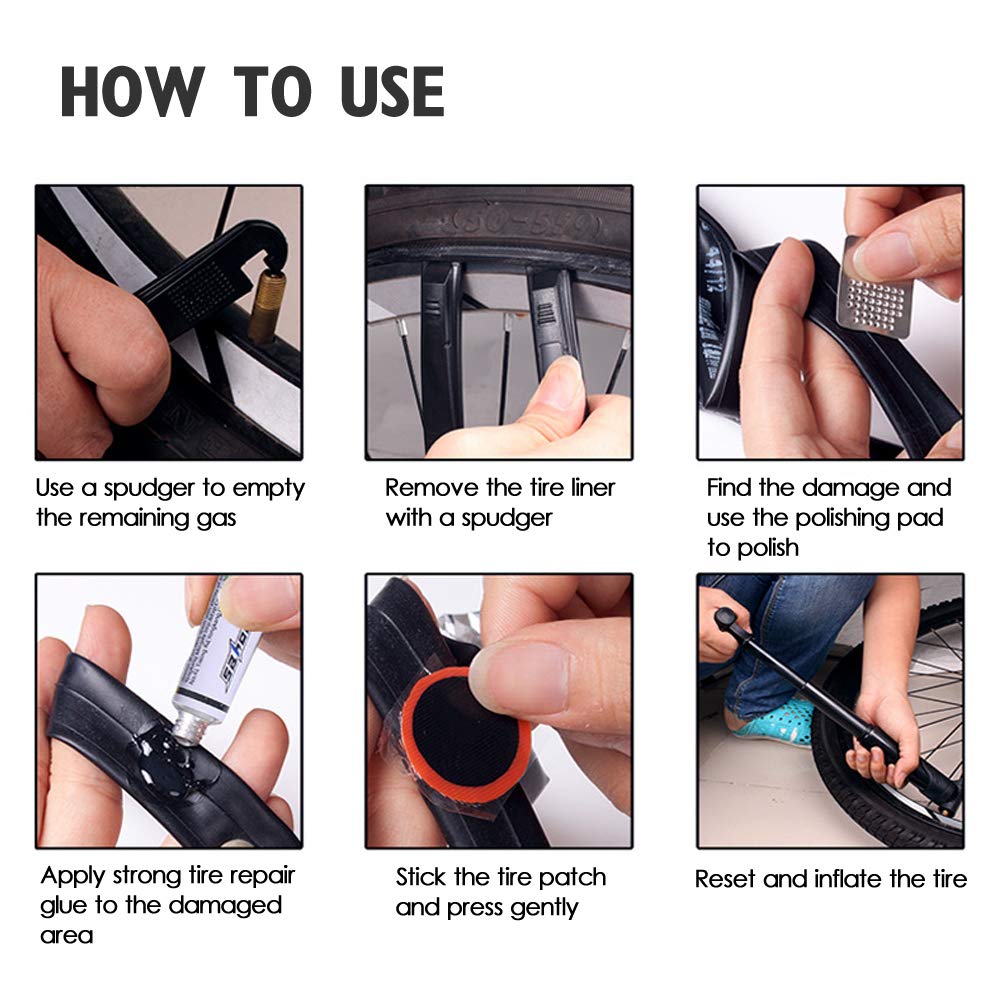 HOW TO USE

Use a spudger to empty the remaining gas

Remove the tire liner with a spudger

Find the damage and use the polishing pad to polish

Apply strong tire repair glue to the damaged area

Stick the tire patch and press gently

Reset and inflate the tire