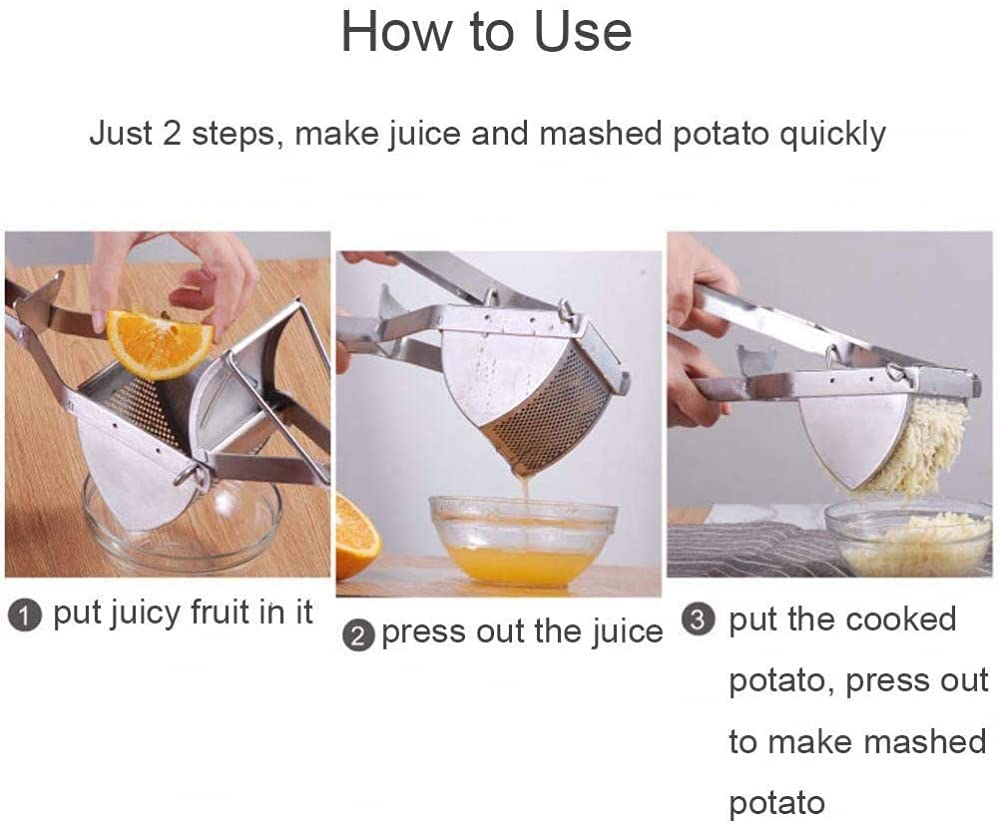 How to Use

Just 2 steps, make juice and mashed potato quickly

1 put juicy fruit in it

2 press out the juice

3 put the cooked potato, press out to make mashed potato