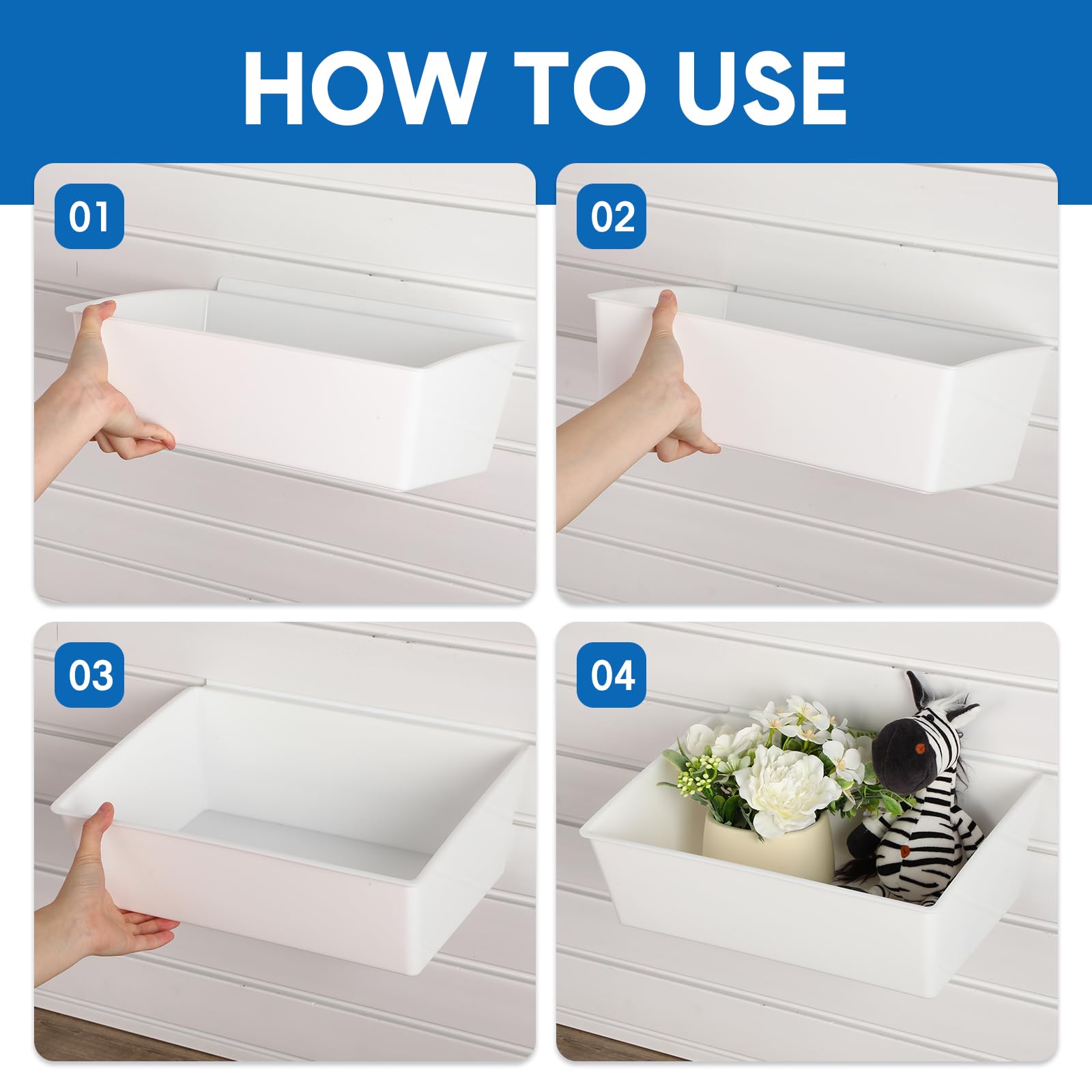 HOW TO USE

01

02

03

04