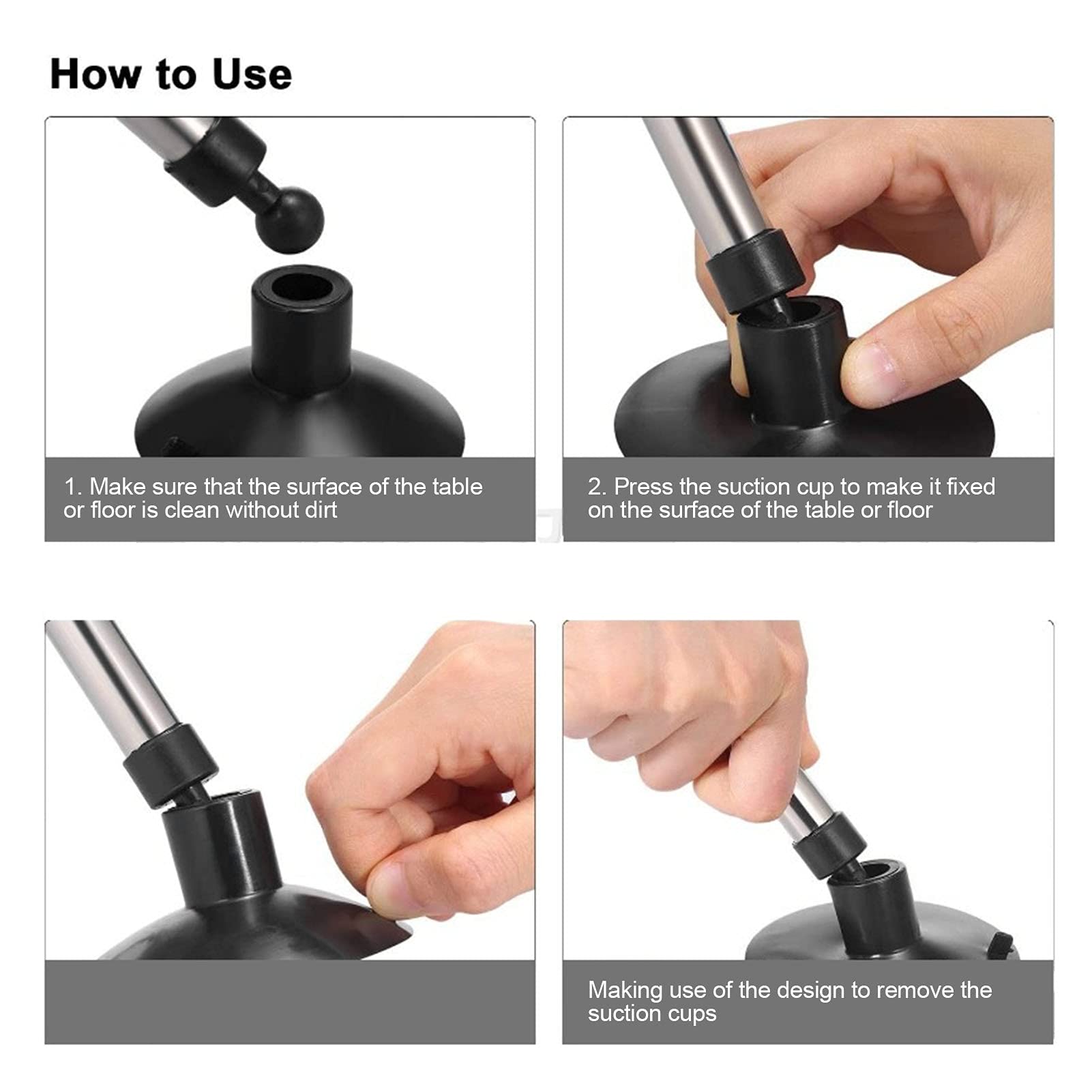 How to Use

1. Make sure that the surface of the table or floor is clean without dirt

2. Press the suction cup to make it fixed on the surface of the table or floor

Making use of the design to remove the suction cups